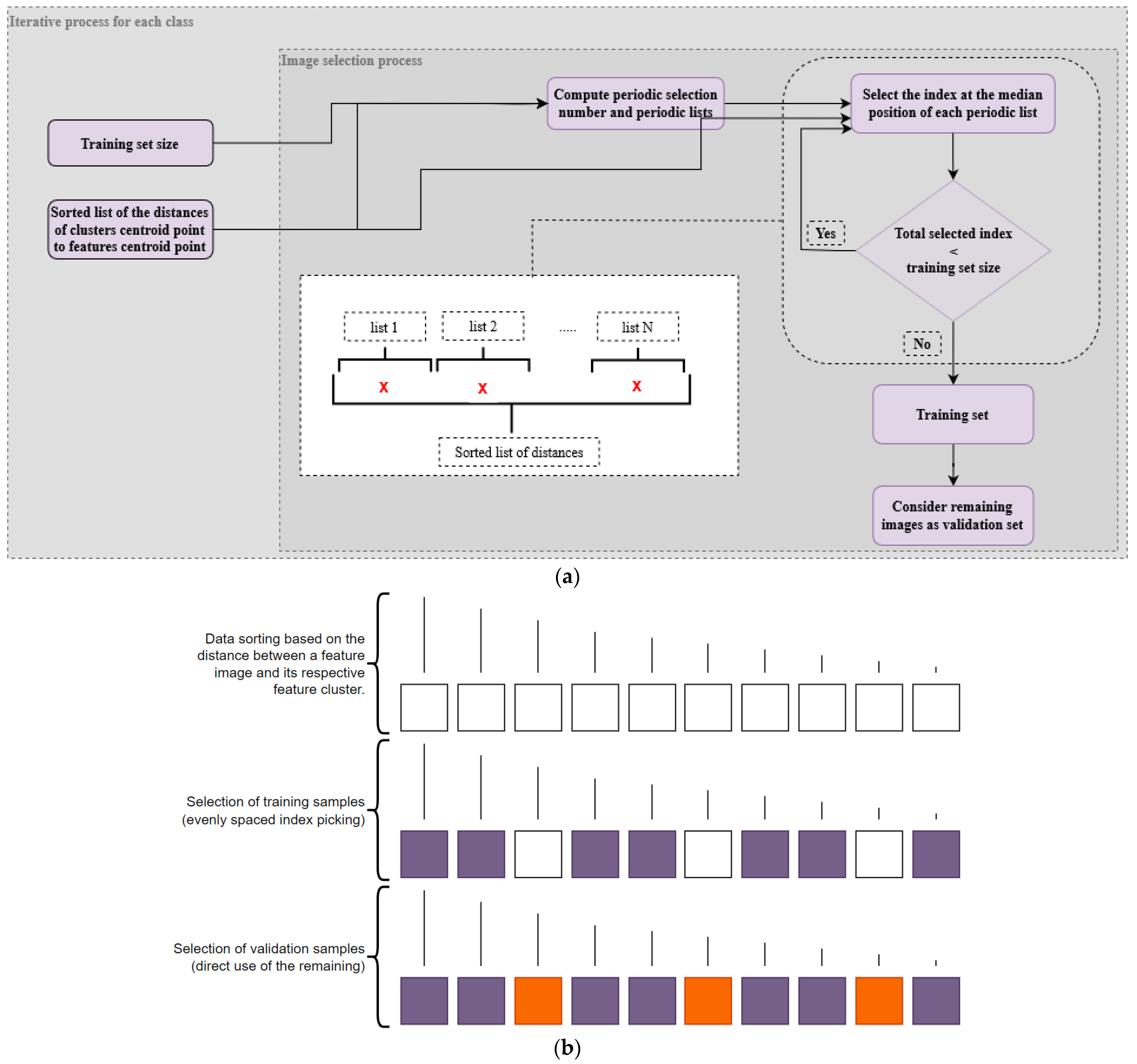 Iterative process for each class

Image selection process

Training set size

Sorted list of the distances of clusters centroid point to features centroid point

Compute periodic selection number and periodic lists

Select the index at the median position of each periodic list

Total selected index < training set size

Yes

No

list 1

list 2

.....

list N

x

x

x

Sorted list of distances

Training set

Consider remaining images as validation set

(a)

Data sorting based on the distance between a feature image and its respective feature cluster.

Selection of training samples (evenly spaced index picking)

Selection of validation samples (direct use of the remaining)

(b)