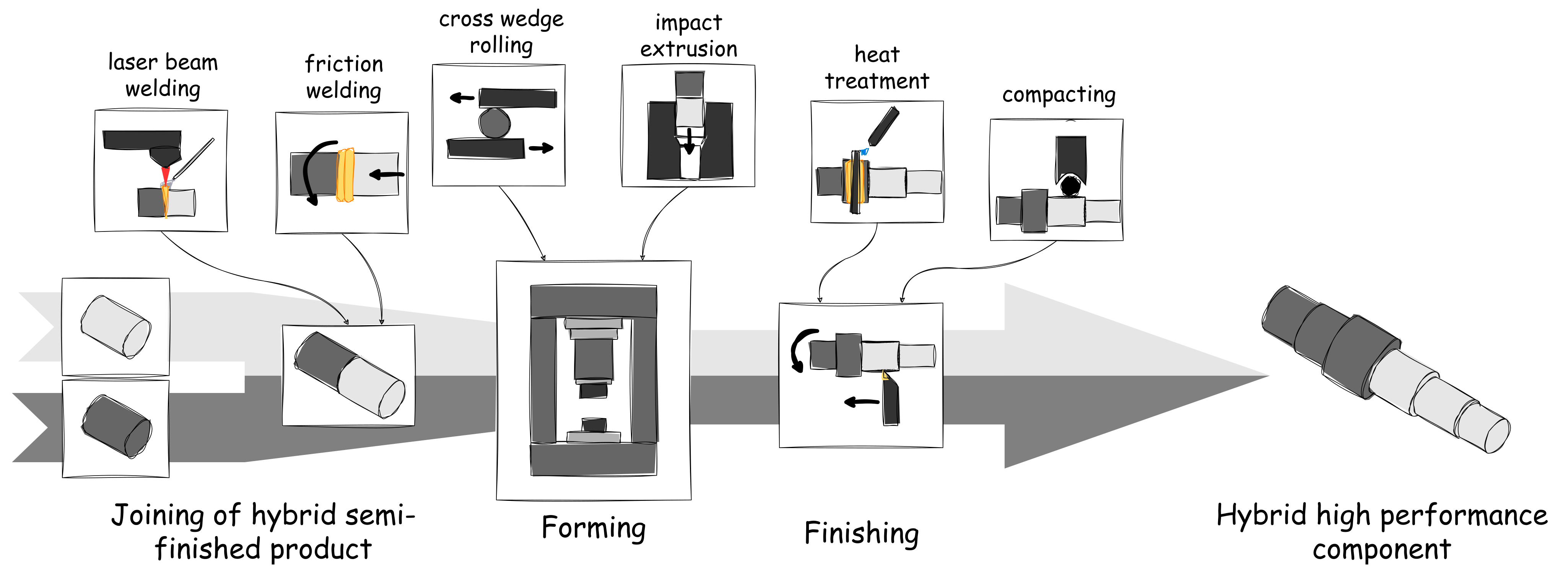 laser beam welding

friction welding

cross wedge rolling

impact extrusion

heat treatment

compacting

Joining of hybrid semi-finished product

Forming

Finishing

Hybrid high performance component