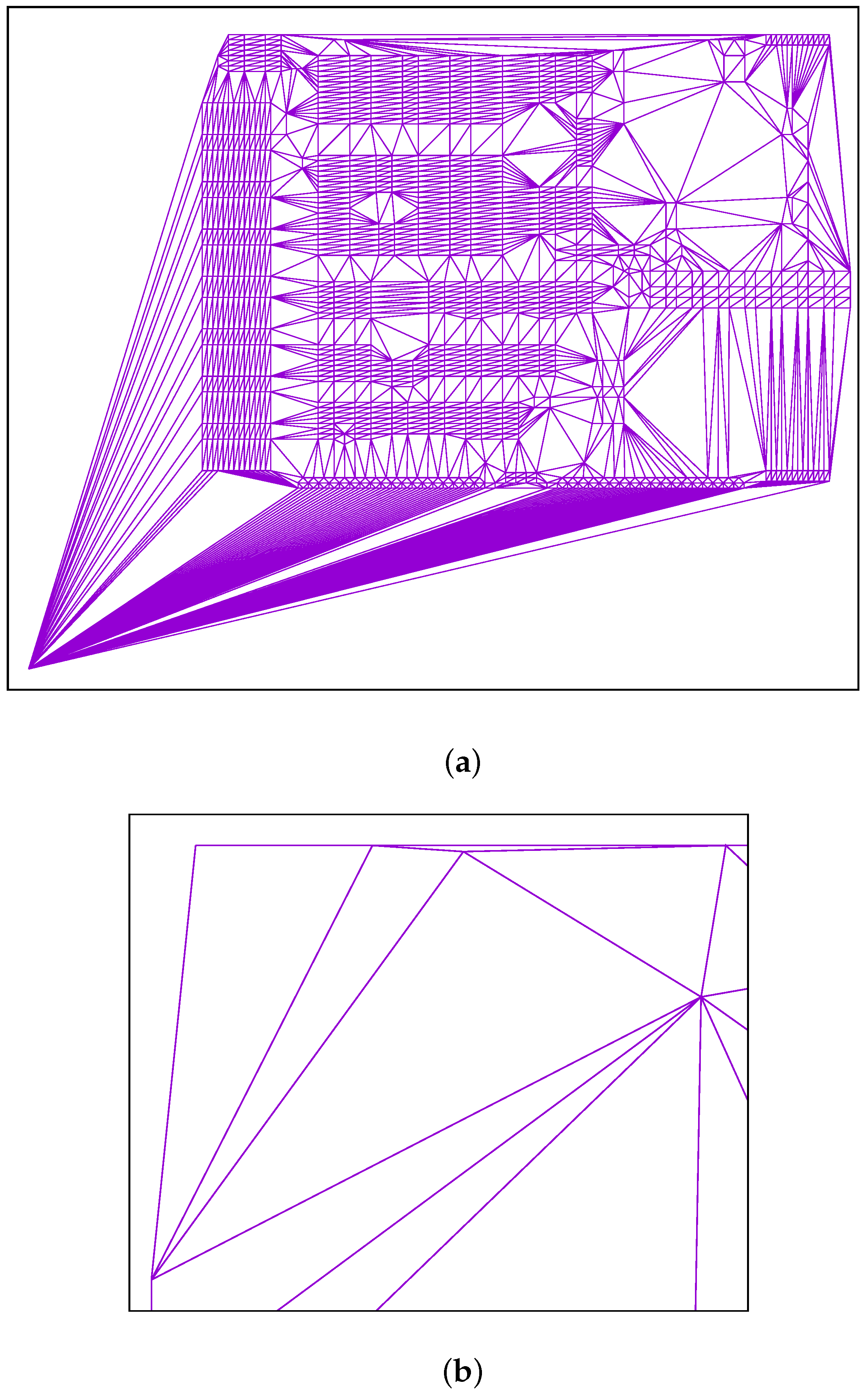 (a)

(b)