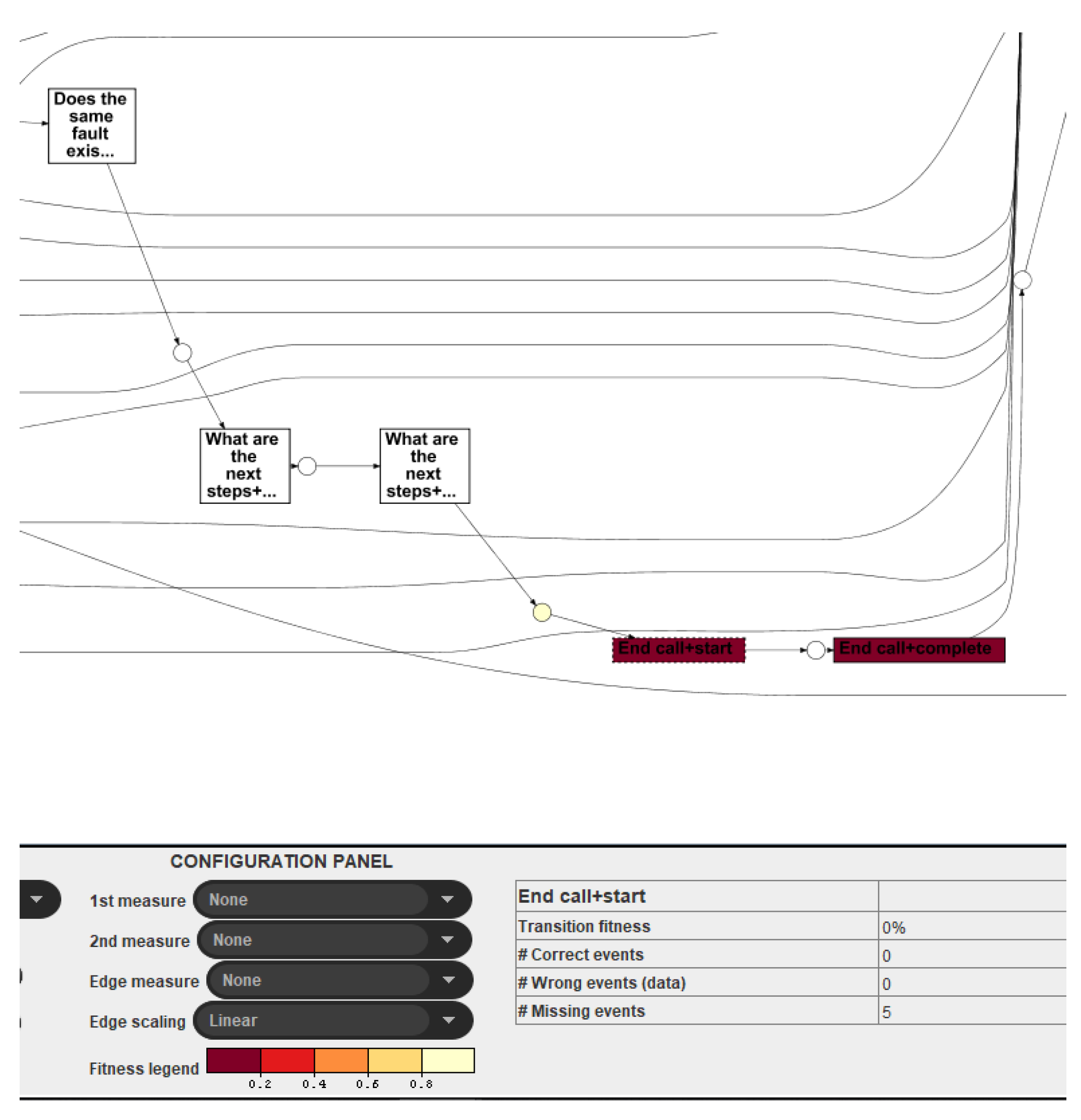 Does the same fault exis...

What are the next steps+...

What are the next steps+...

End call+start

End call+complete

CONFIGURATION PANEL

1st measure None

2nd measure None

Edge measure None

Edge scaling Linear

Fitness legend

0.2 0.4 0.6 0.8

| End call+start | |
|---|---|
| Transition fitness | 0% |
| # Correct events | 0 |
| # Wrong events (data) | 0 |
| # Missing events | 5 |