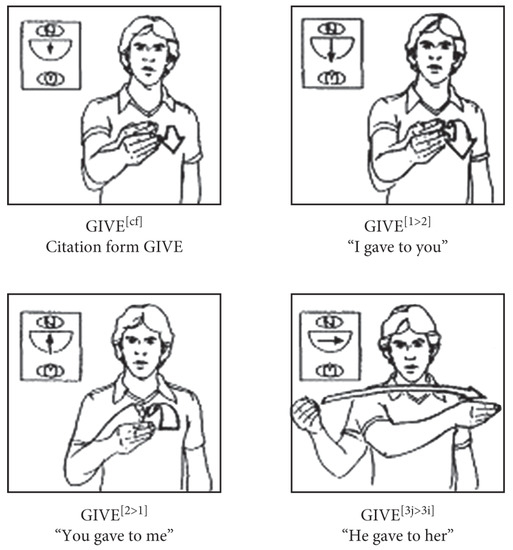 GIVE$^{[cf]}$
Citation form GIVE

GIVE$^{[1>2]}$
“I gave to you”

GIVE$^{[2>1]}$
“You gave to me”

GIVE$^{[3j>3i]}$
“He gave to her”