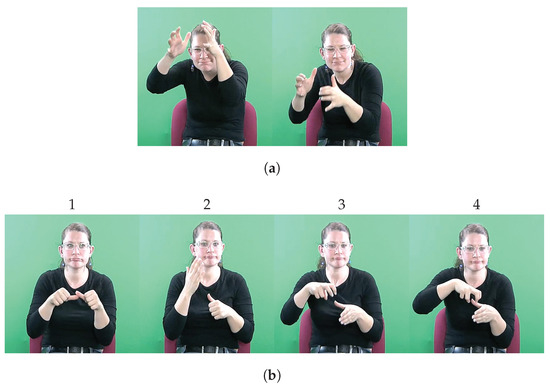 (a)

1

2

3

4

(b)