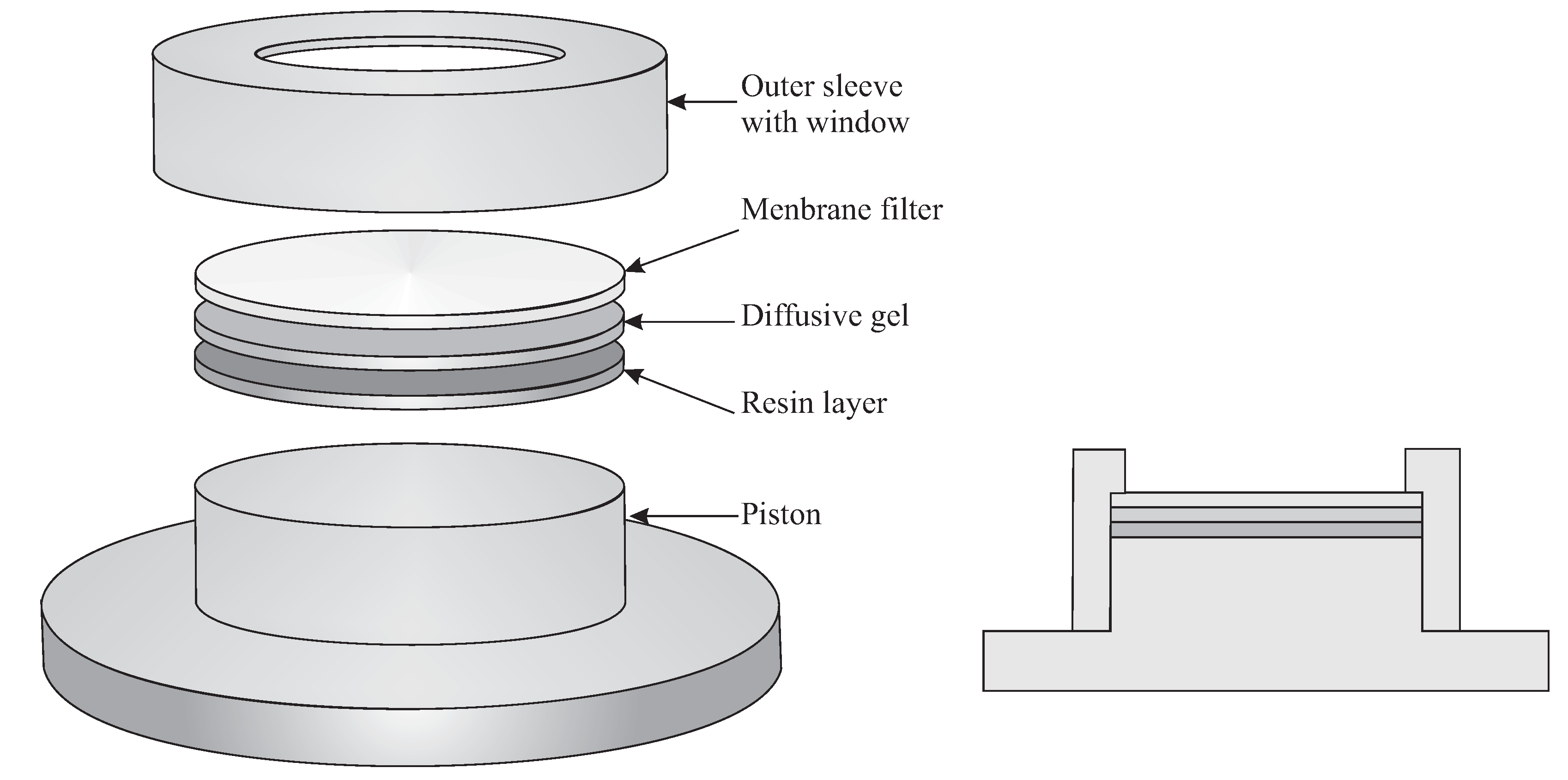 Outer sleeve with window

Menbrane filter

Diffusive gel

Resin layer

Piston