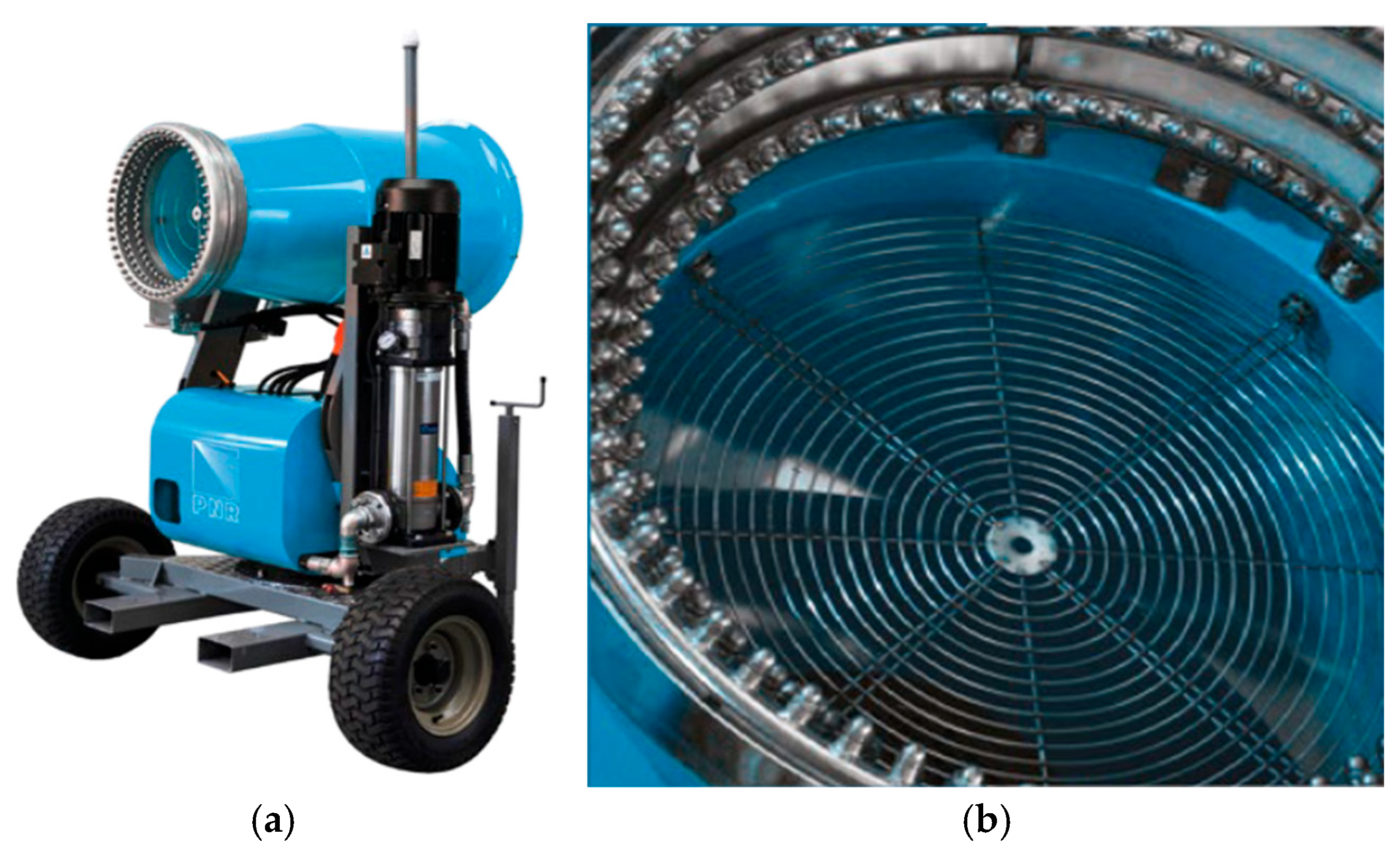 PNR

(a)

(b)