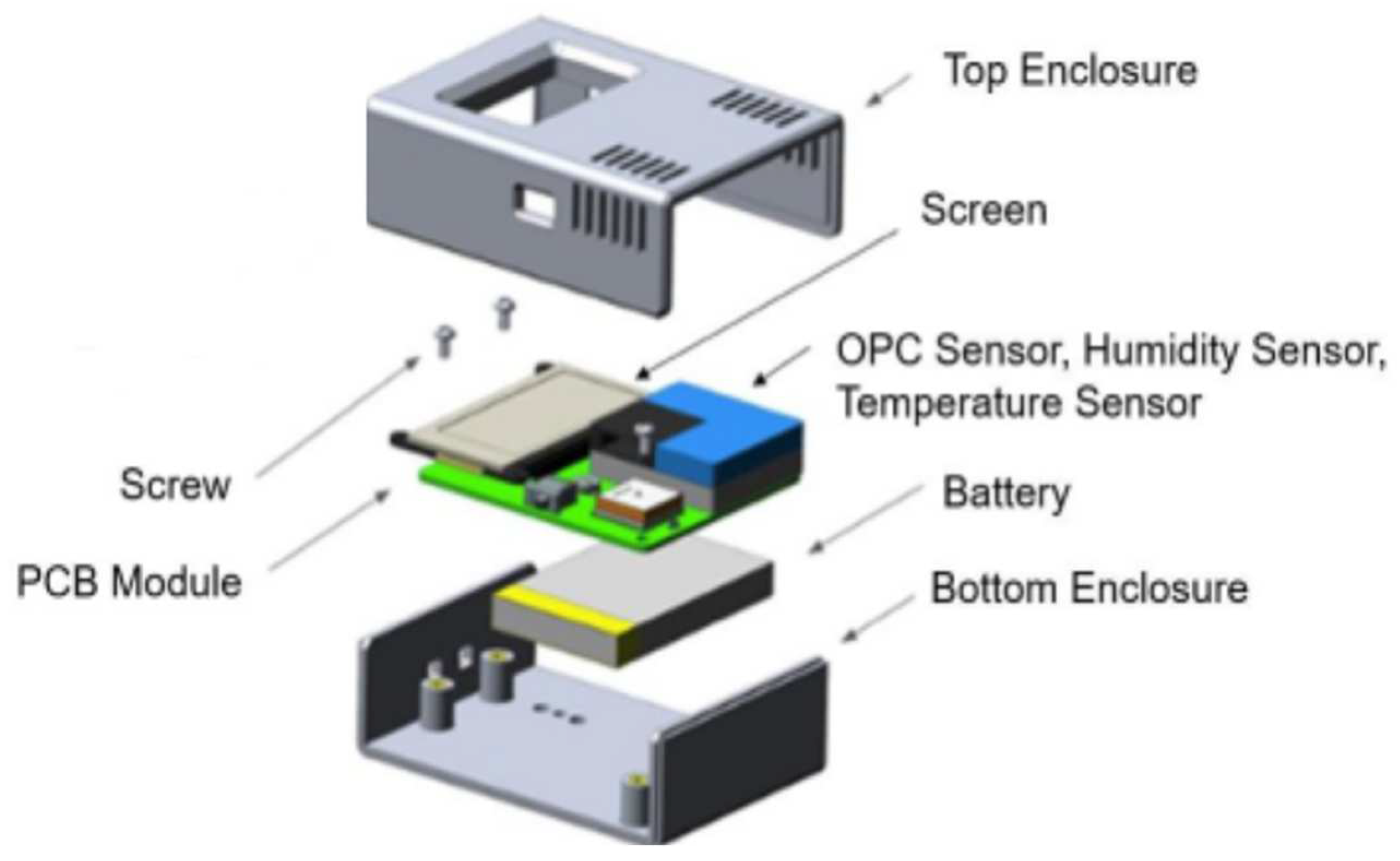 Top Enclosure

Screen

OPC Sensor, Humidity Sensor, Temperature Sensor

Screw

Battery

PCB Module

Bottom Enclosure