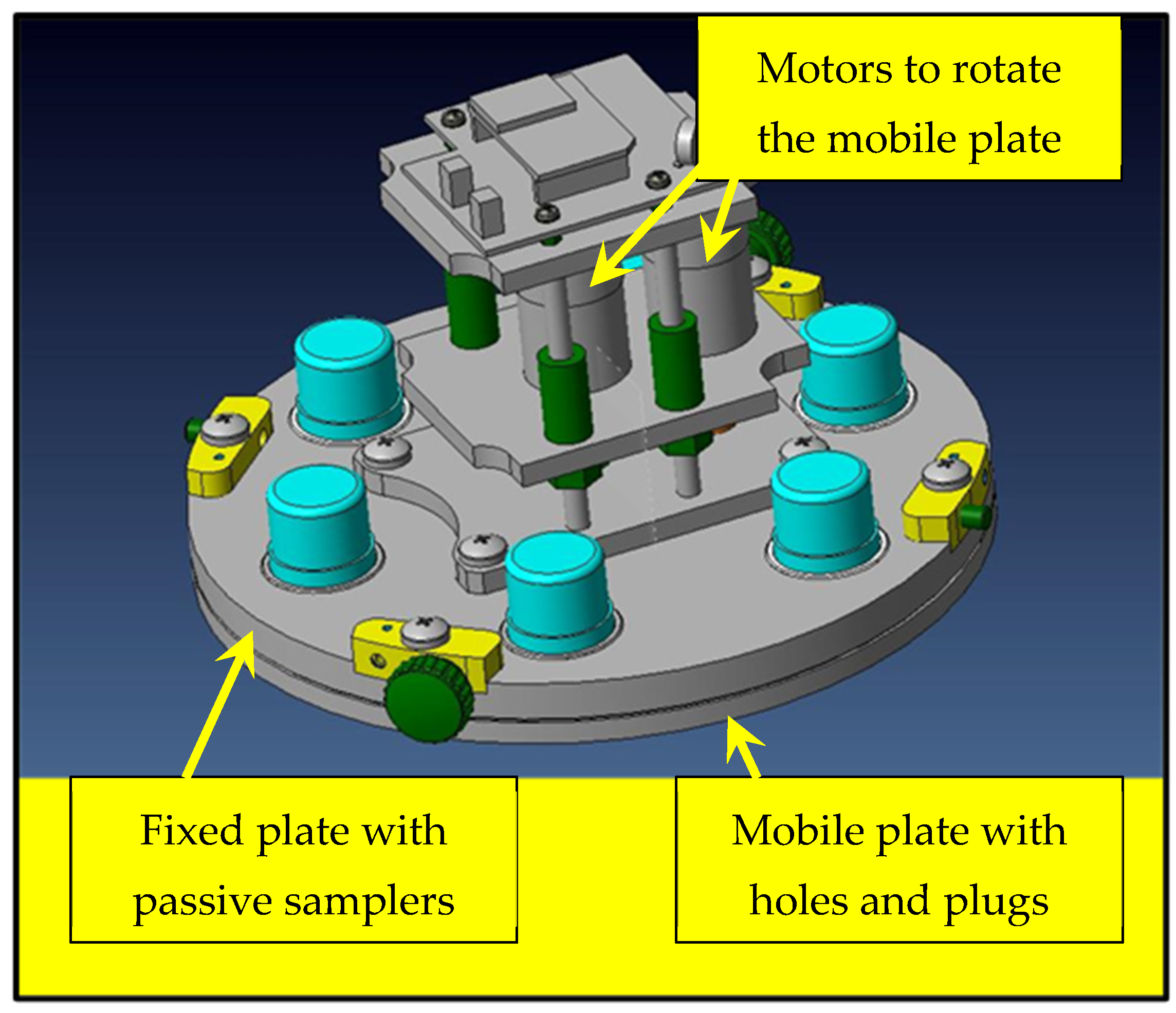 Motors to rotate the mobile plate

Fixed plate with passive samplers

Mobile plate with holes and plugs