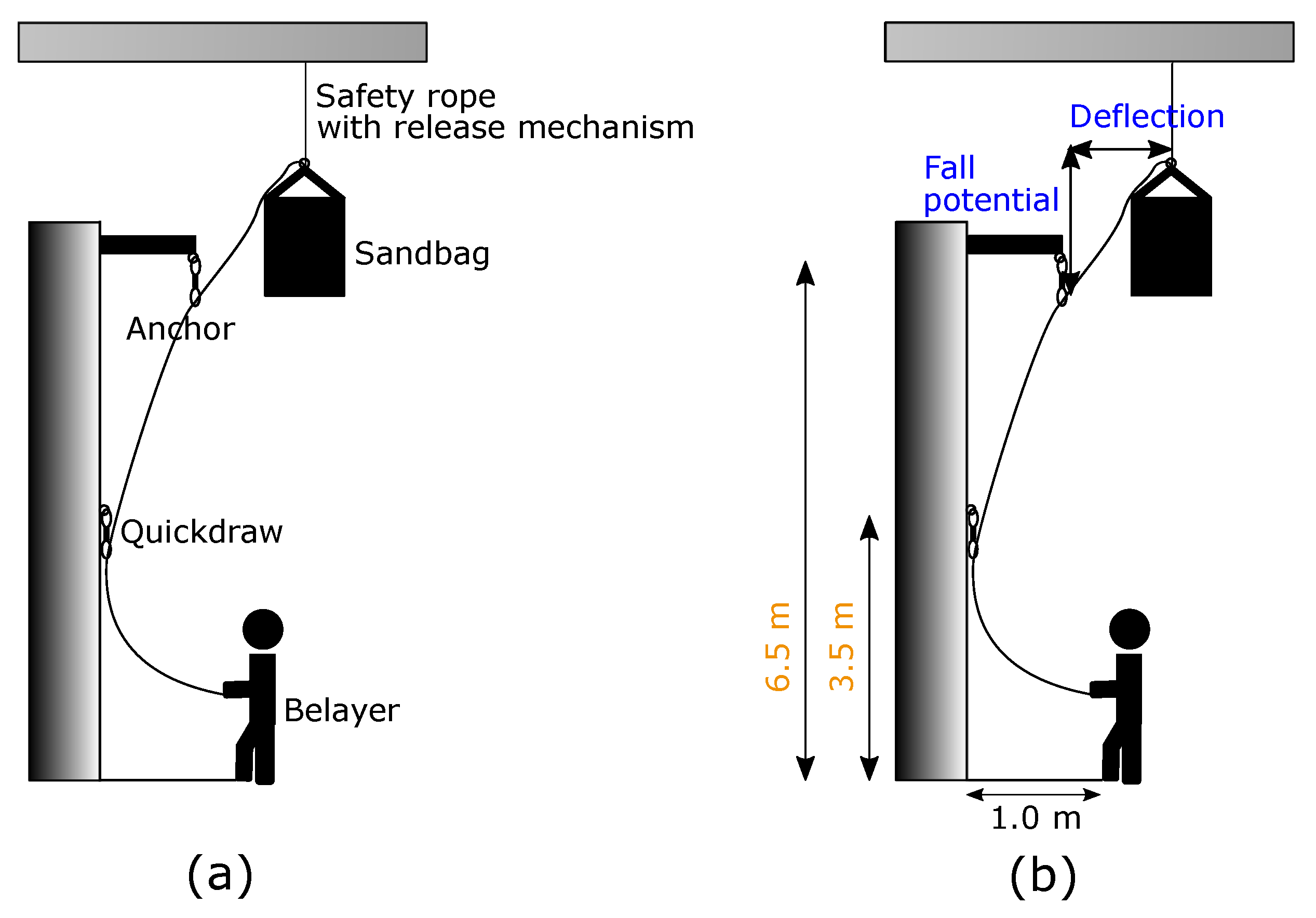 Safety rope
with release mechanism

Sandbag

Anchor

Quickdraw

Belayer

(a)

Deflection

Fall
potential

6.5 m

3.5 m

1.0 m

(b)