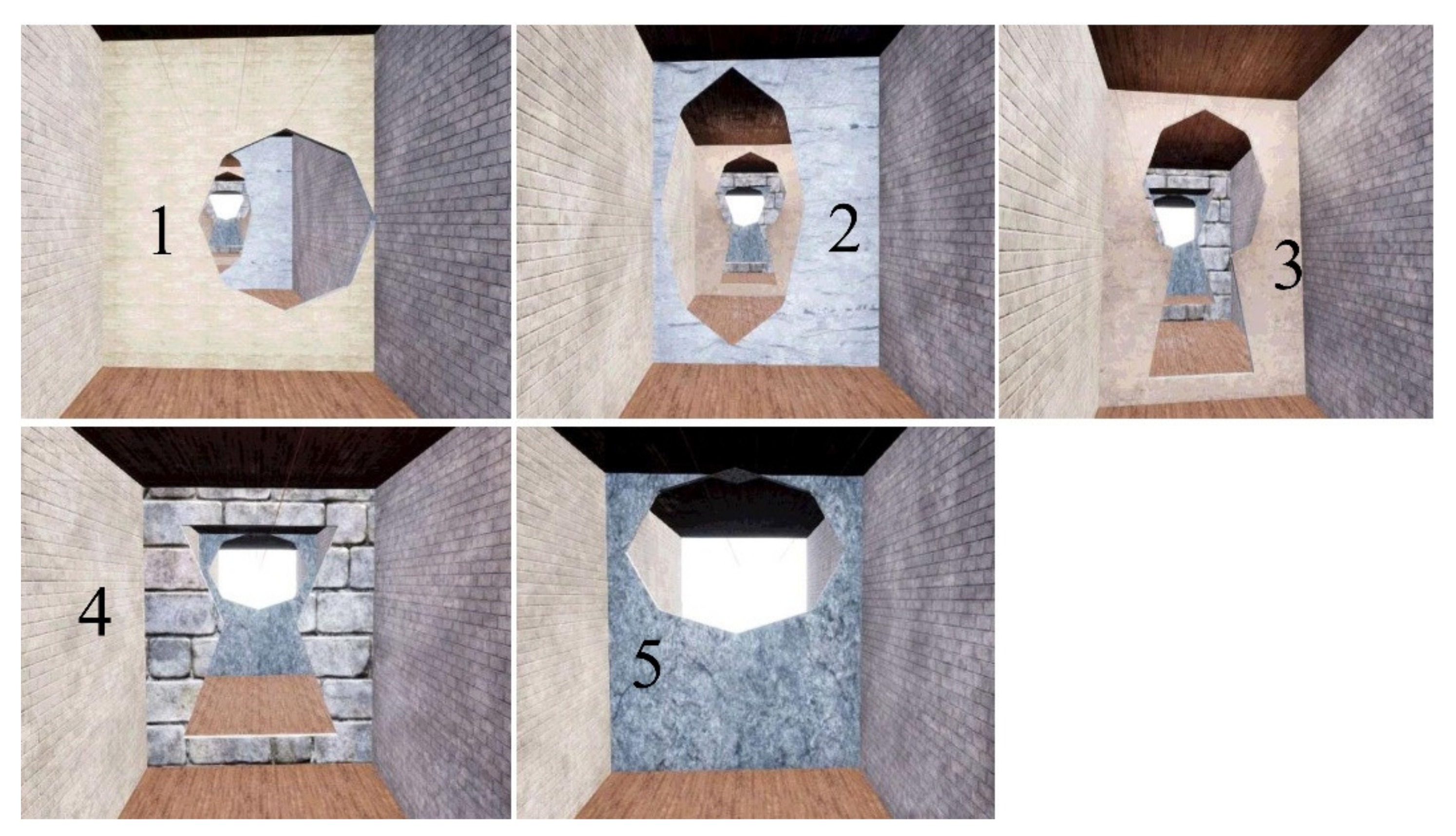 1

2

3

4

5