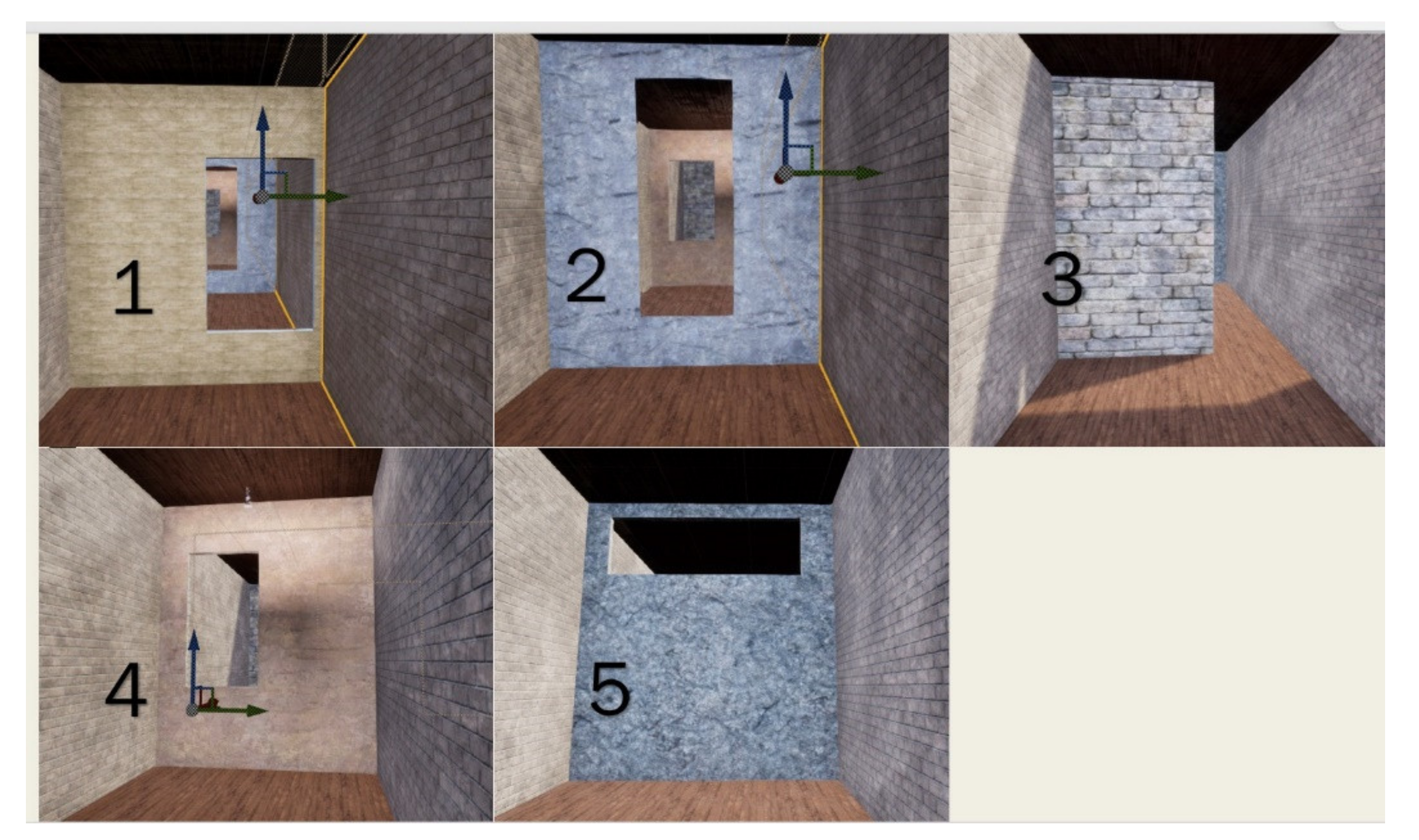 1

2

3

4

5