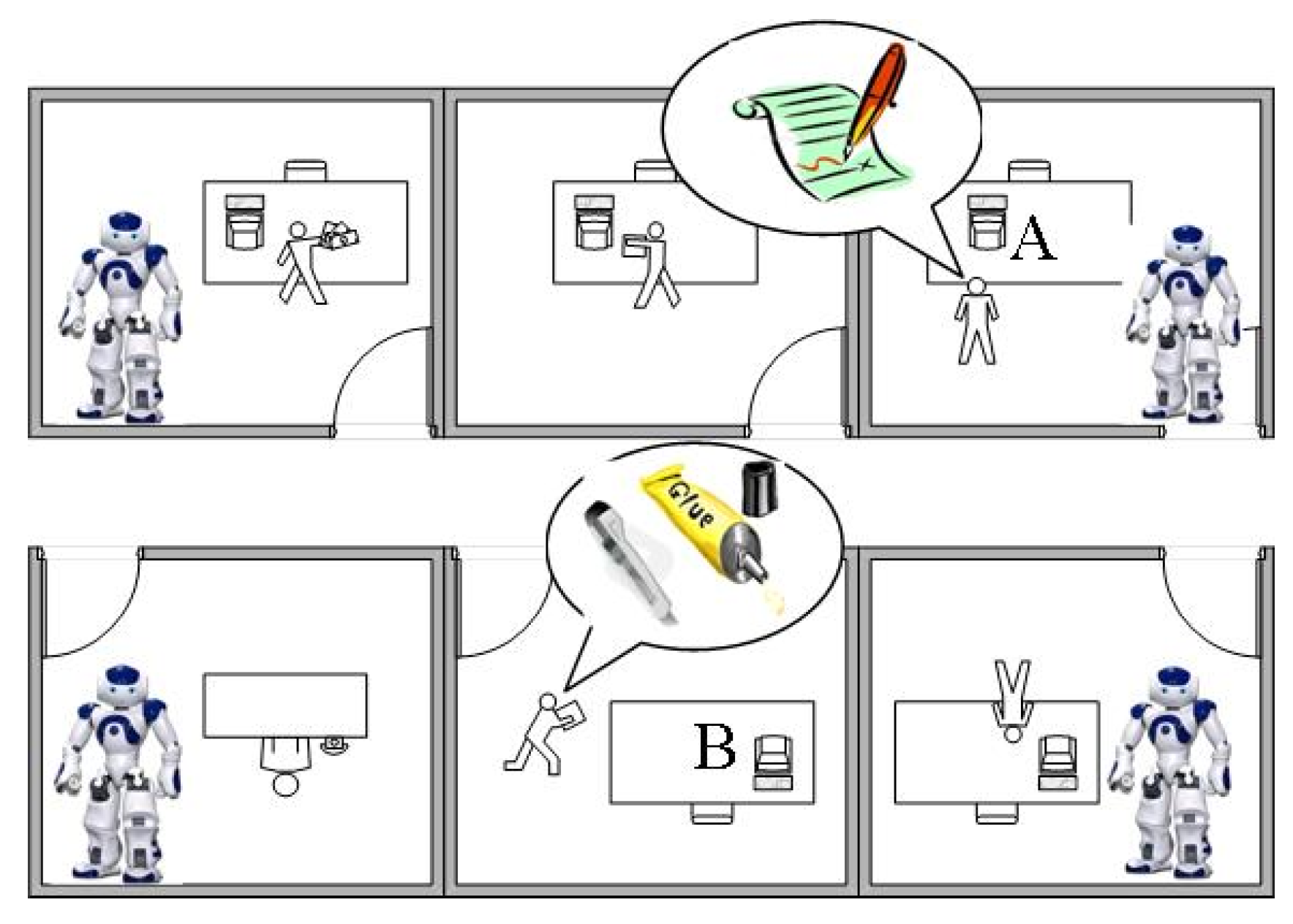 A

Glue

B