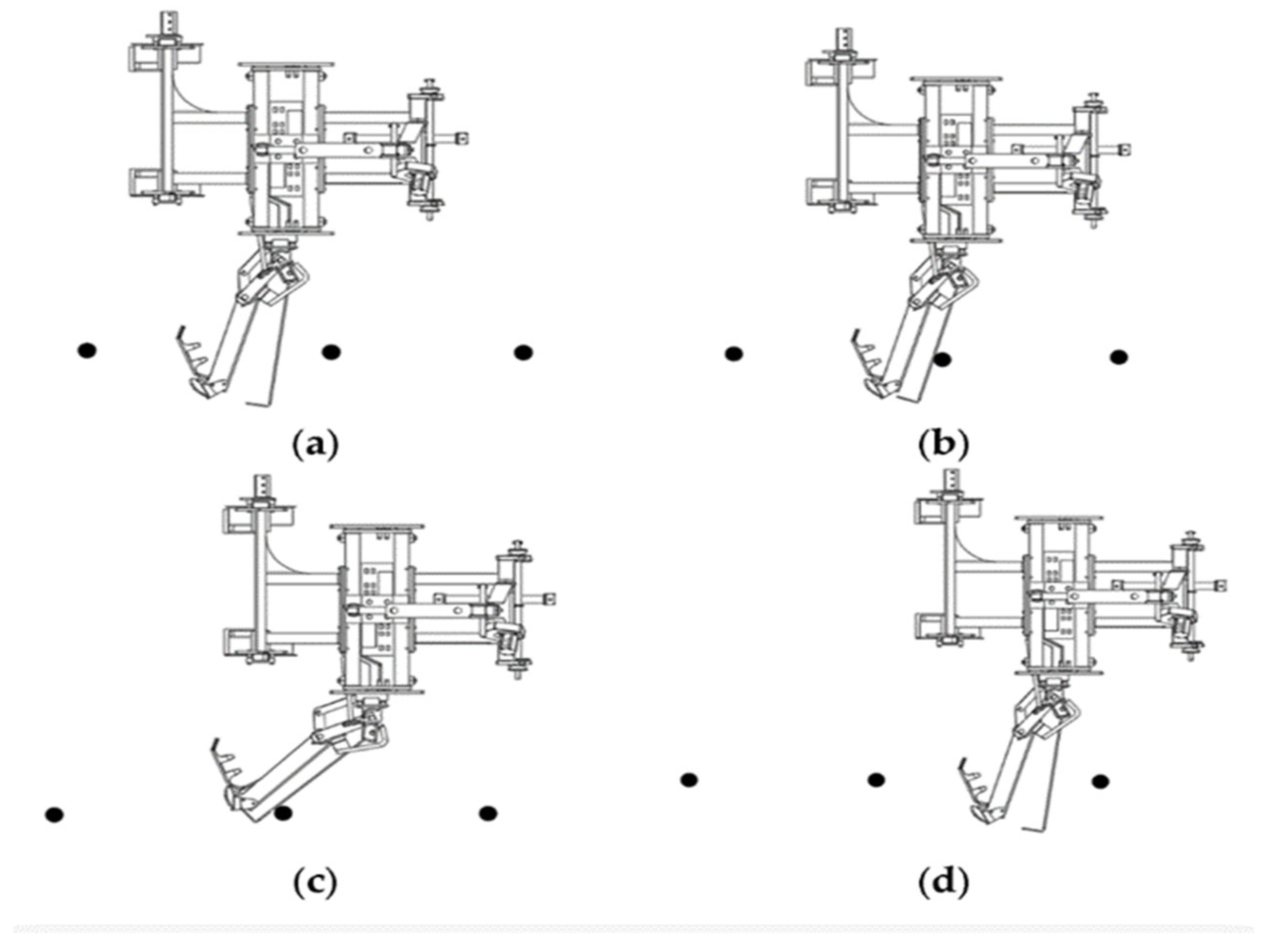 (a)

(b)

(c)

(d)