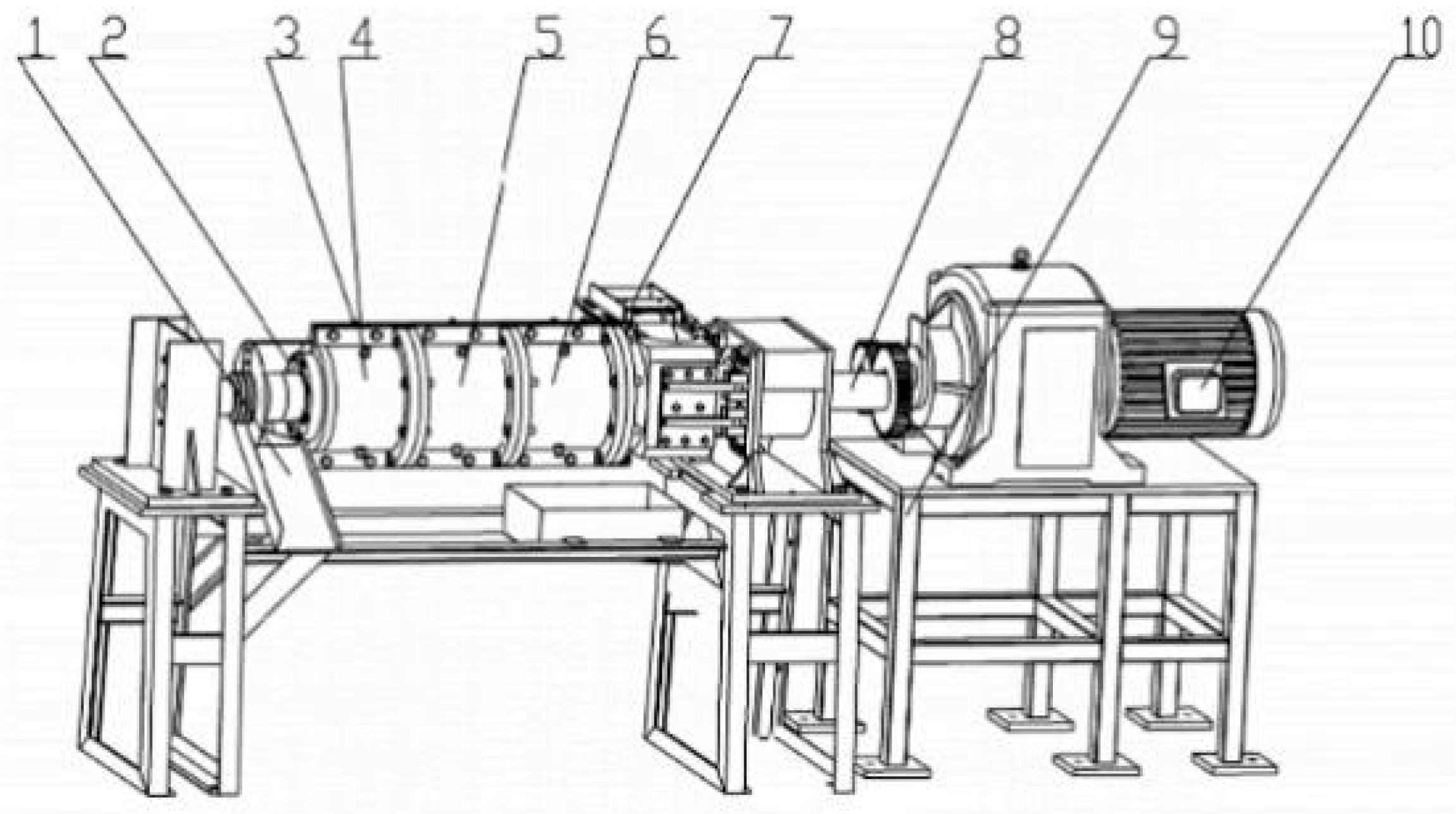 1 2 3 4 5 6 7 8 9 10