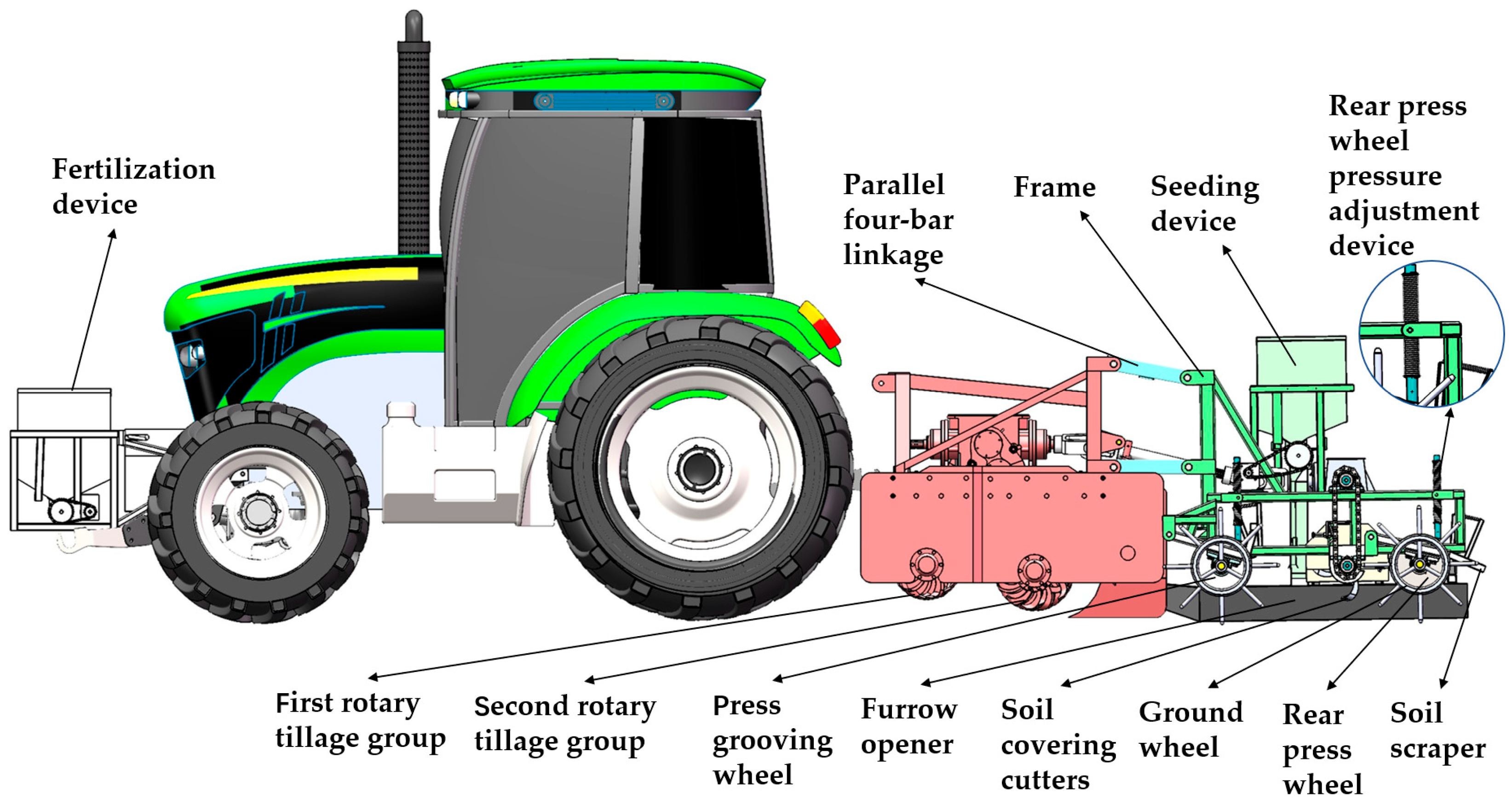 Fertilization device

Parallel four-bar linkage

Frame

Seeding device

Rear press wheel pressure adjustment device

First rotary tillage group

Second rotary tillage group

Press grooving wheel

Furrow opener

Soil covering cutters

Ground wheel

Rear press wheel

Soil scraper