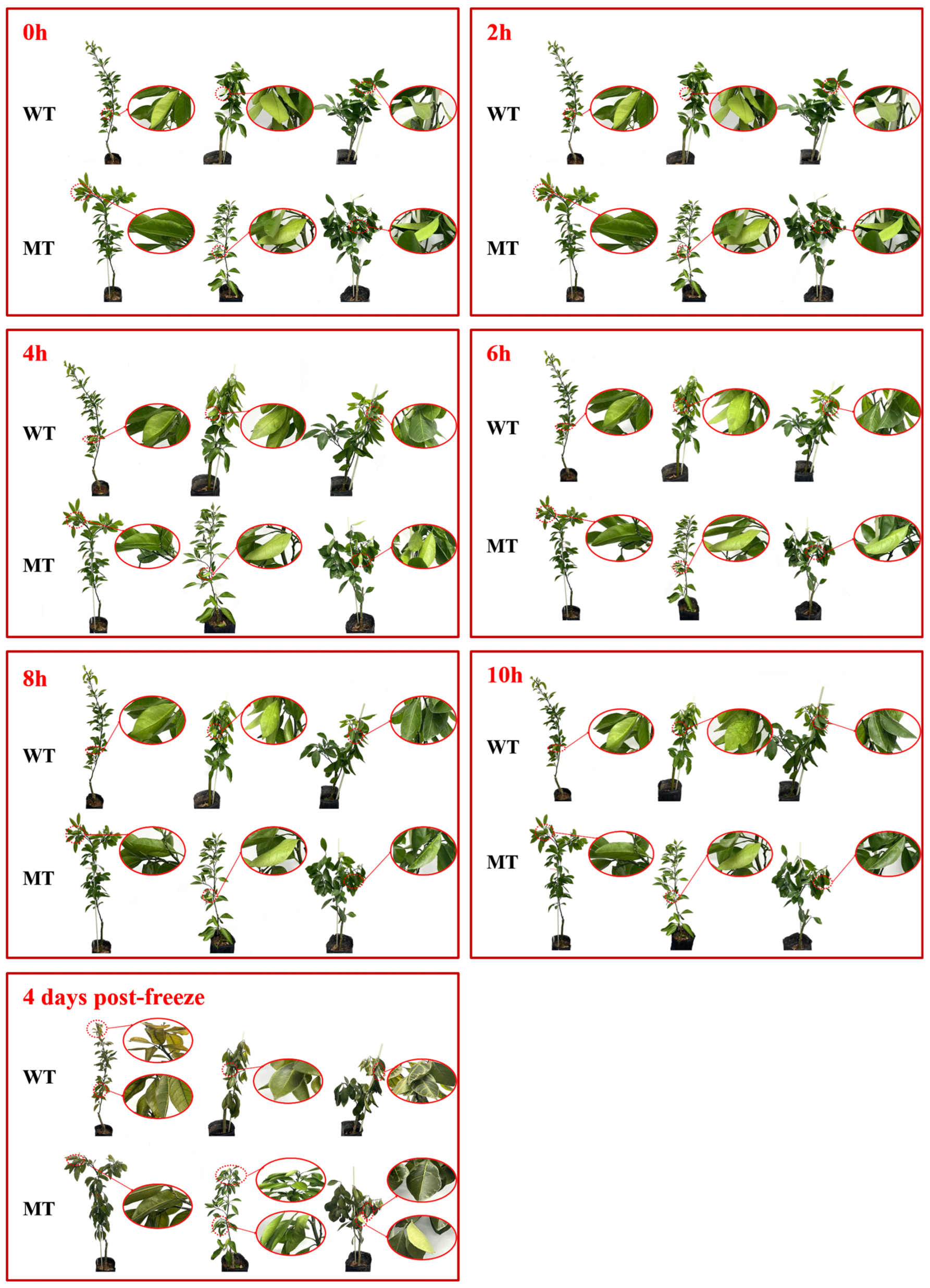 0h

WT

MT

2h

WT

MT

4h

WT

MT

6h

WT

MT

8h

WT

MT

10h

WT

MT

4 days post-freeze

WT

MT