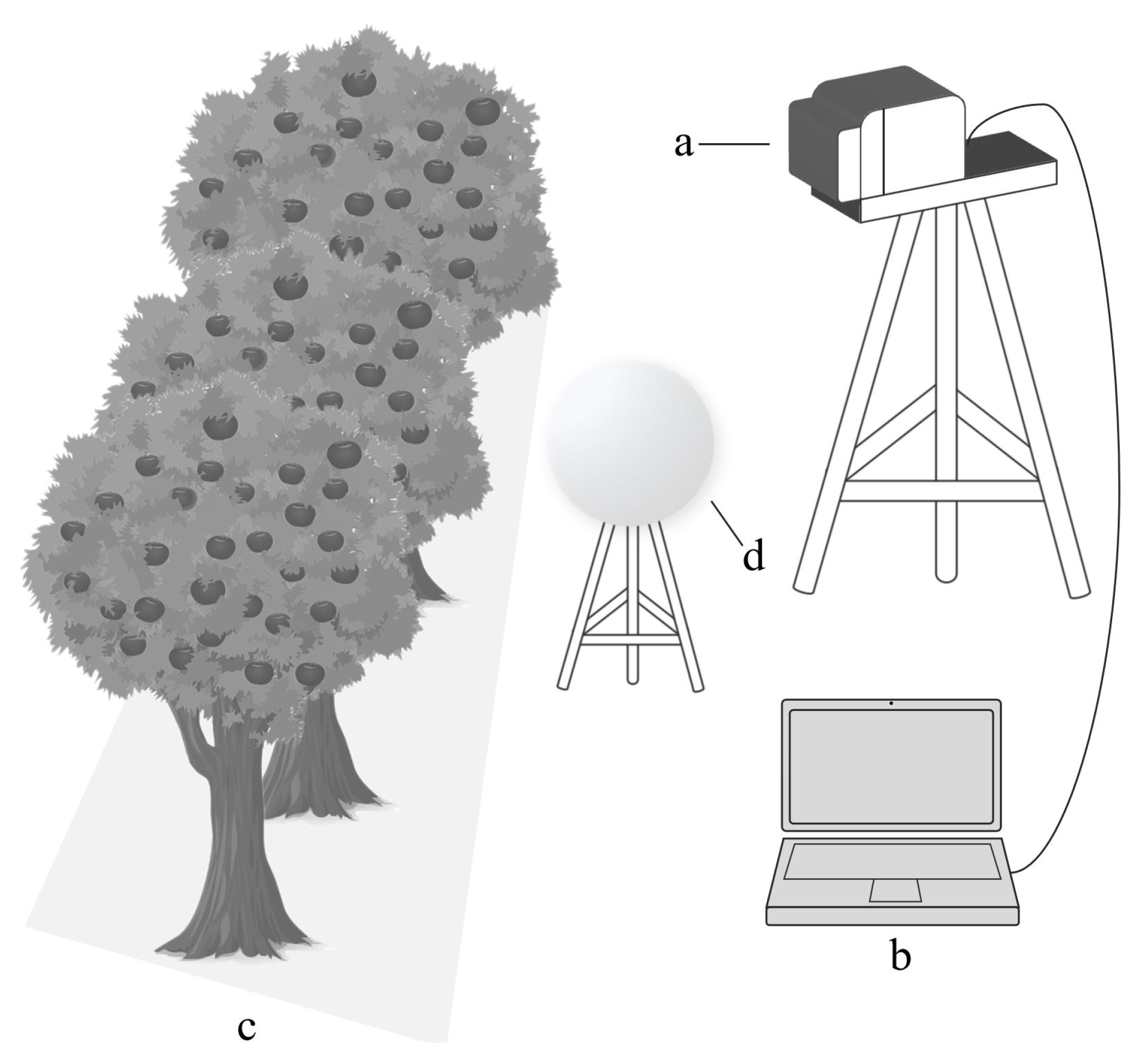 a

d

b

c