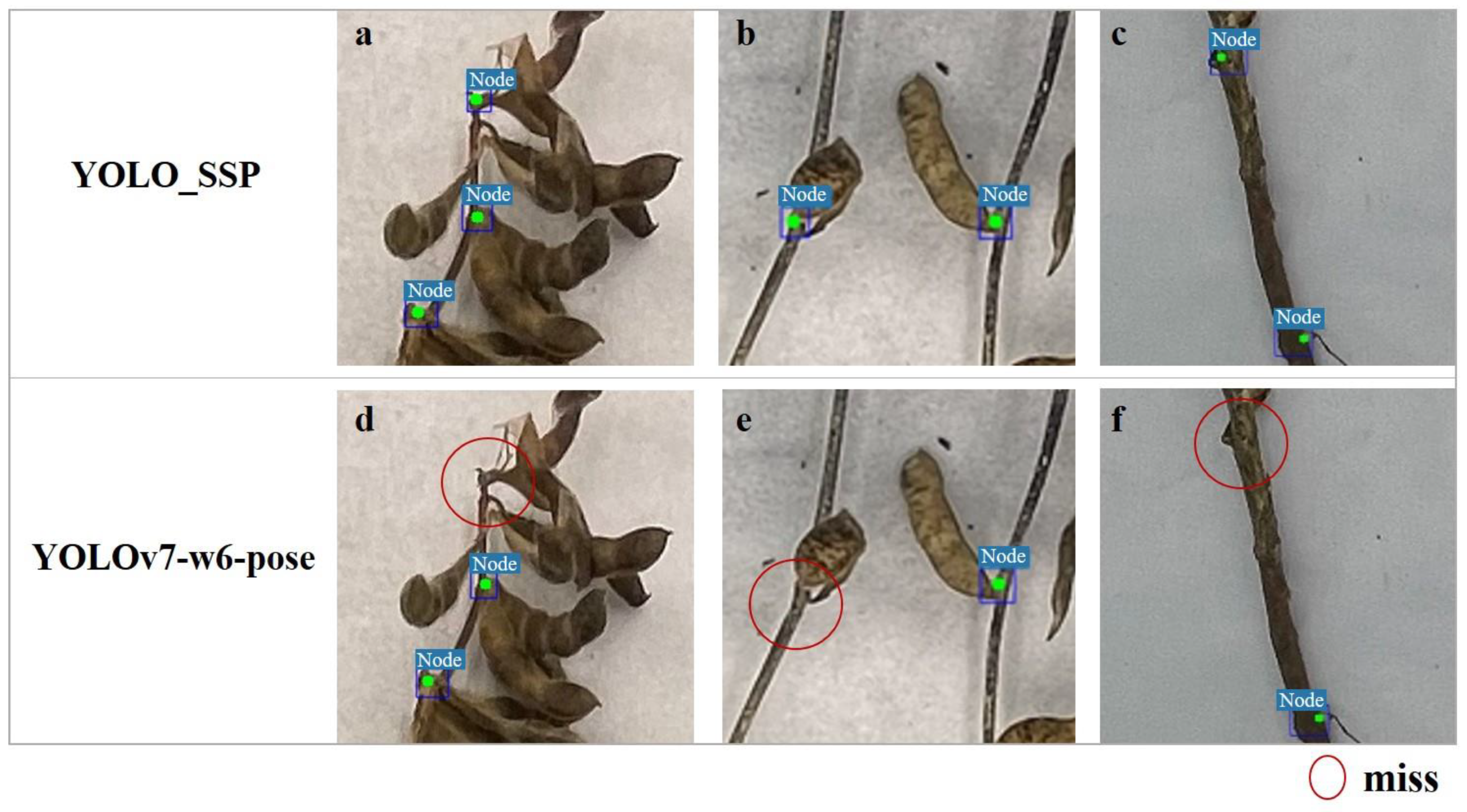 YOLO_SSP

a

Node

Node

Node

b

Node

Node

c

Node

Node

YOLOv7-w6-pose

d

Node

Node

e

Node

f

Node

miss