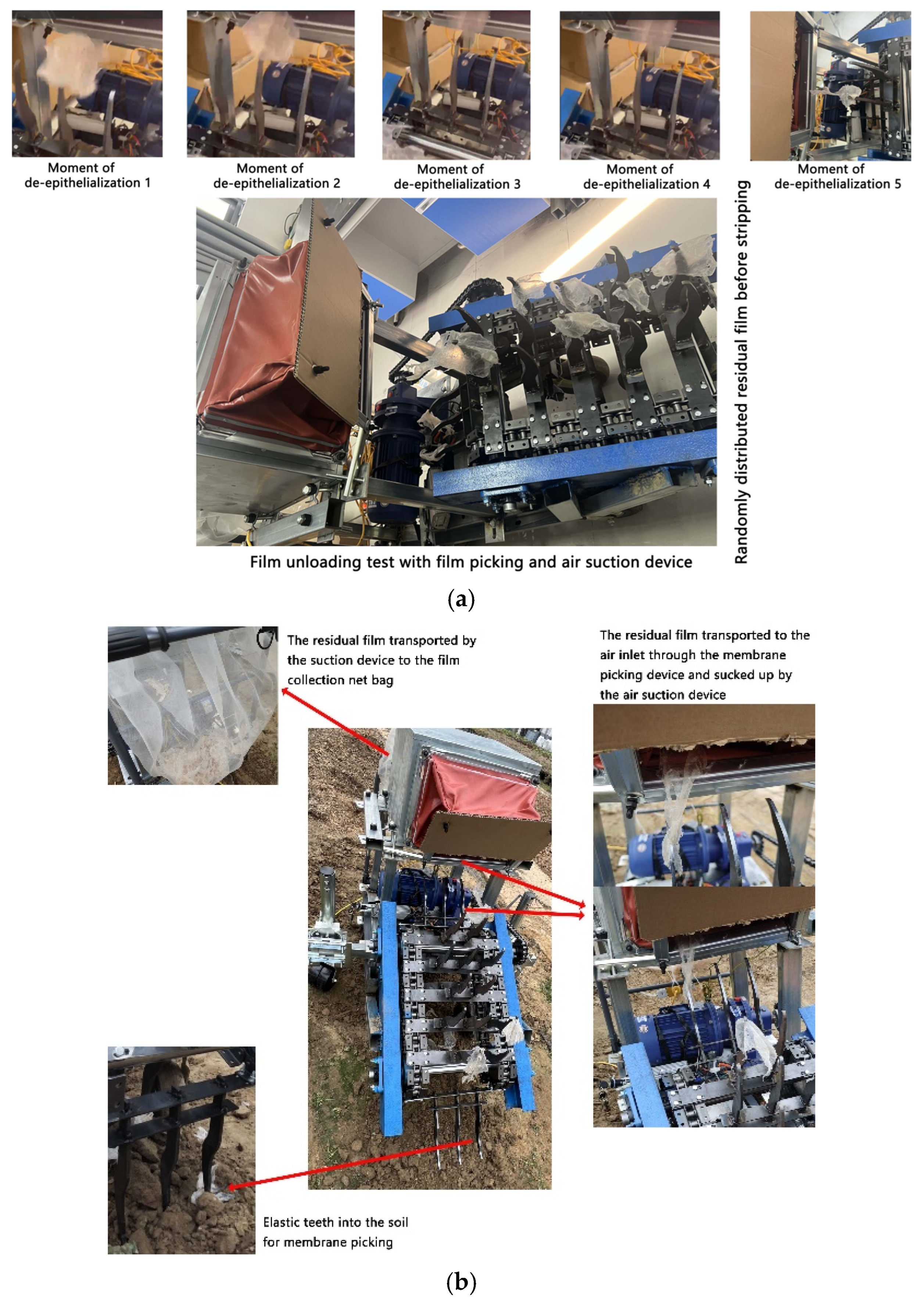 Moment of de-epithelialization 1

Moment of de-epithelialization 2

Moment of de-epithelialization 3

Moment of de-epithelialization 4

Moment of de-epithelialization 5

Randomly distributed residual film before stripping

Film unloading test with film picking and air suction device

(a)

The residual film transported by the suction device to the film collection net bag

The residual film transported to the air inlet through the membrane picking device and sucked up by the air suction device

Elastic teeth into the soil for membrane picking

(b)