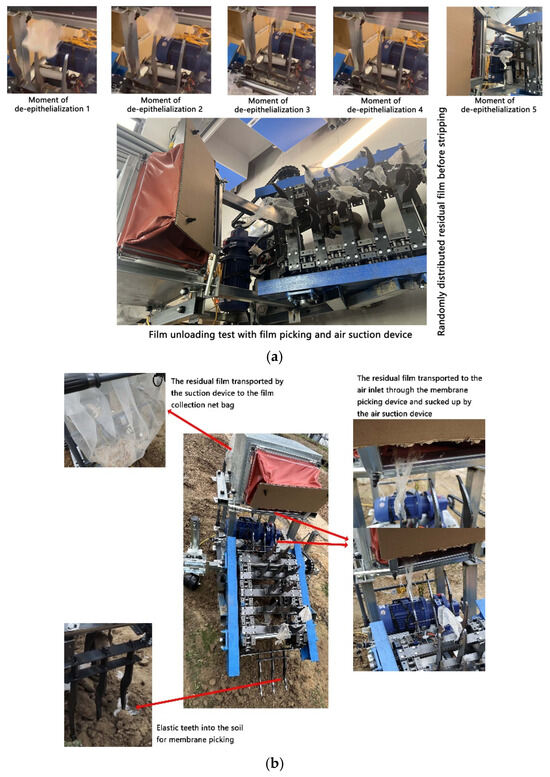 Moment of de-epithelialization 1

Moment of de-epithelialization 2

Moment of de-epithelialization 3

Moment of de-epithelialization 4

Moment of de-epithelialization 5

Randomly distributed residual film before stripping

Film unloading test with film picking and air suction device

(a)

The residual film transported by the suction device to the film collection net bag

The residual film transported to the air inlet through the membrane picking device and sucked up by the air suction device

Elastic teeth into the soil for membrane picking

(b)