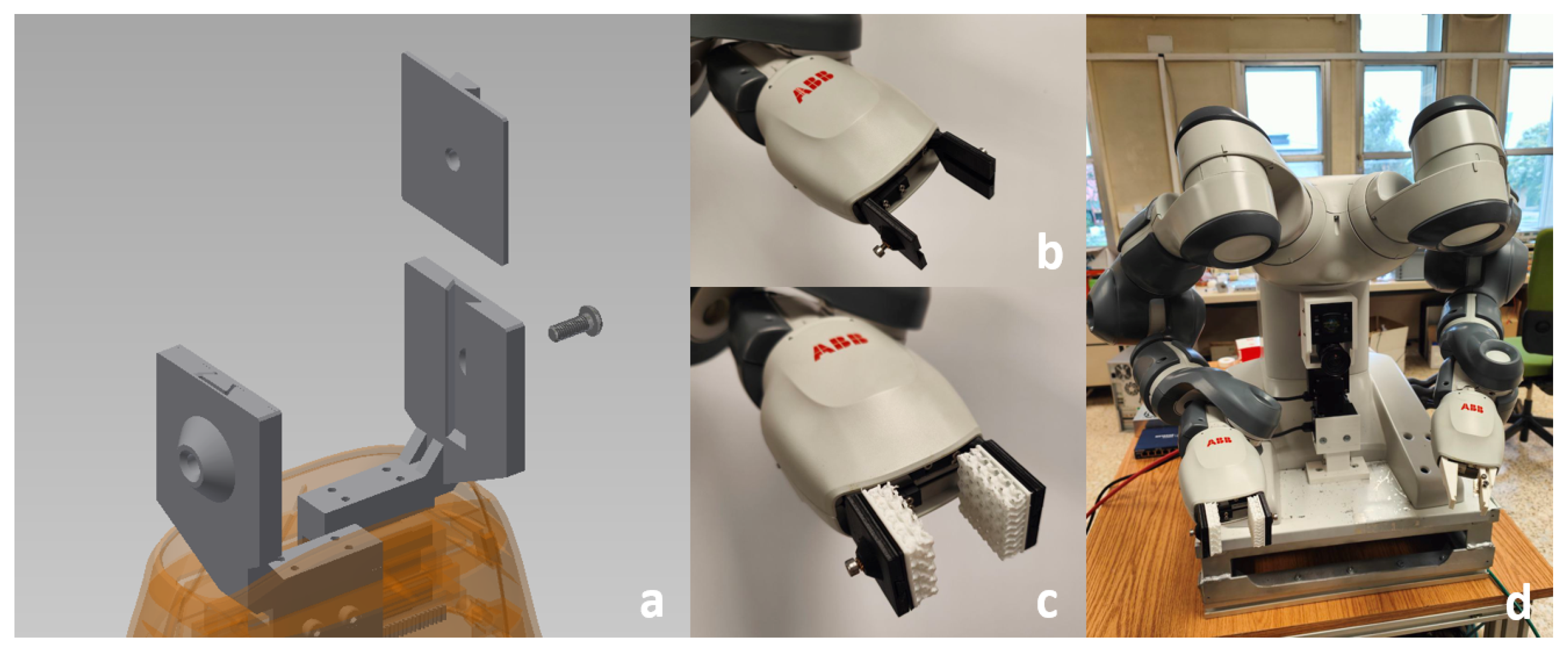 a

ABB

b

ABB

c

ABB

ABB

d