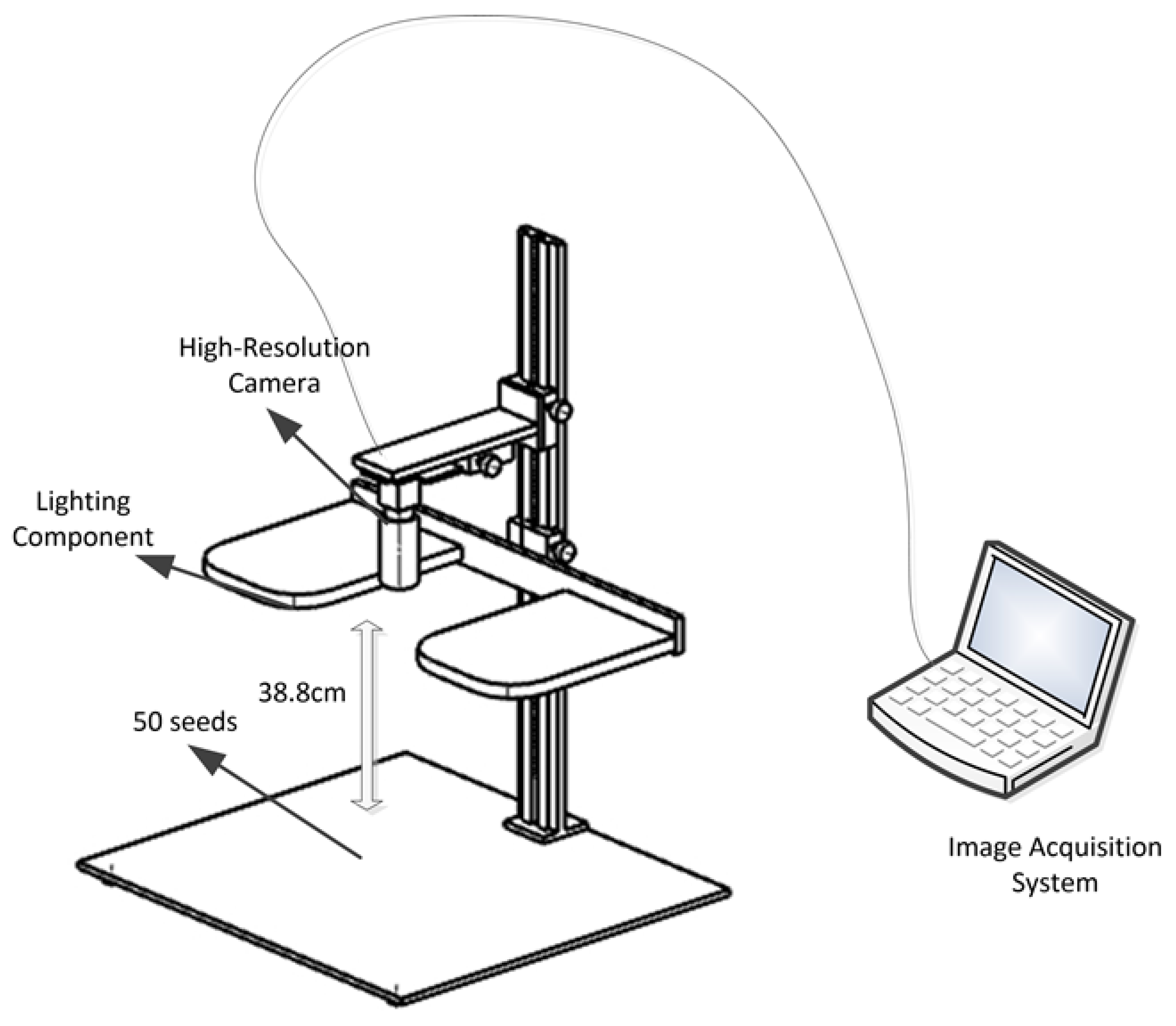 High-Resolution Camera

Lighting Component

38.8cm

50 seeds

Image Acquisition System