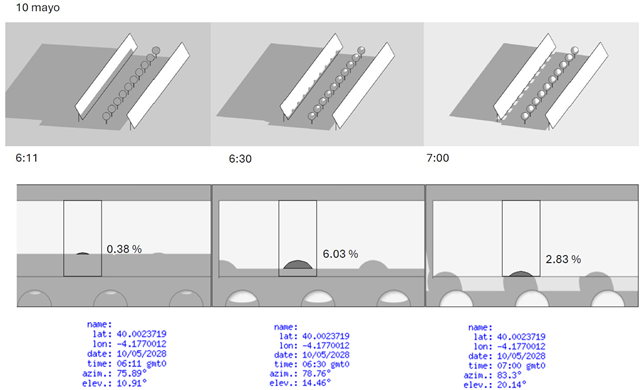 10 mayo

6:11

6:30

7:00

0.38 %

6.03 %

2.83 %

name:
lat: 40.0023719
lon: -4.1770012
date: 10/05/2028
time: 06:11 gmt0
azim.: 75.89°
elev.: 10.91°

name:
lat: 40.0023719
lon: -4.1770012
date: 10/05/2028
time: 06:30 gmt0
azim.: 78.76°
elev.: 14.46°

name:
lat: 40.0023719
lon: -4.1770012
date: 10/05/2028
time: 07:00 gmt0
azim.: 83.3°
elev.: 20.14°