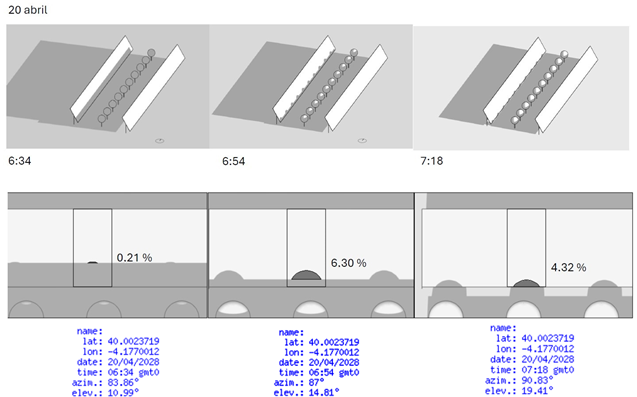 20 abril

6:34

6:54

7:18

0.21 %

6.30 %

4.32 %

name:
lat: 40.0023719
lon: -4.1770012
date: 20/04/2028
time: 06:34 gmt0
azim.: 83.86°
elev.: 10.99°

name:
lat: 40.0023719
lon: -4.1770012
date: 20/04/2028
time: 06:54 gmt0
azim.: 87°
elev.: 14.81°

name:
lat: 40.0023719
lon: -4.1770012
date: 20/04/2028
time: 07:18 gmt0
azim.: 90.83°
elev.: 19.41°