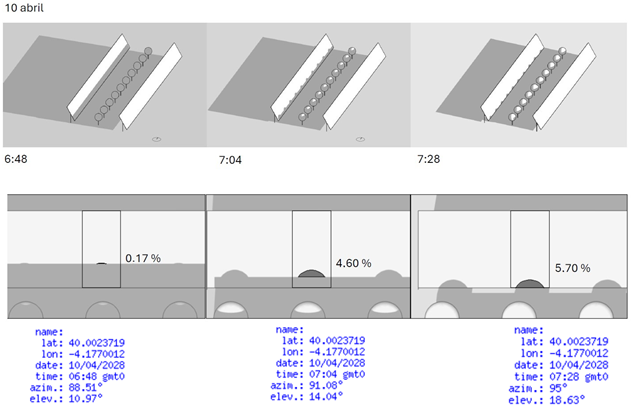 10 abril

6:48

7:04

7:28

0.17 %

4.60 %

5.70 %

name:
lat: 40.0023719
lon: -4.1770012
date: 10/04/2028
time: 06:48 gmt0
azim.: 88.51°
elev.: 10.97°

name:
lat: 40.0023719
lon: -4.1770012
date: 10/04/2028
time: 07:04 gmt0
azim.: 91.08°
elev.: 14.04°

name:
lat: 40.0023719
lon: -4.1770012
date: 10/04/2028
time: 07:28 gmt0
azim.: 95°
elev.: 18.63°