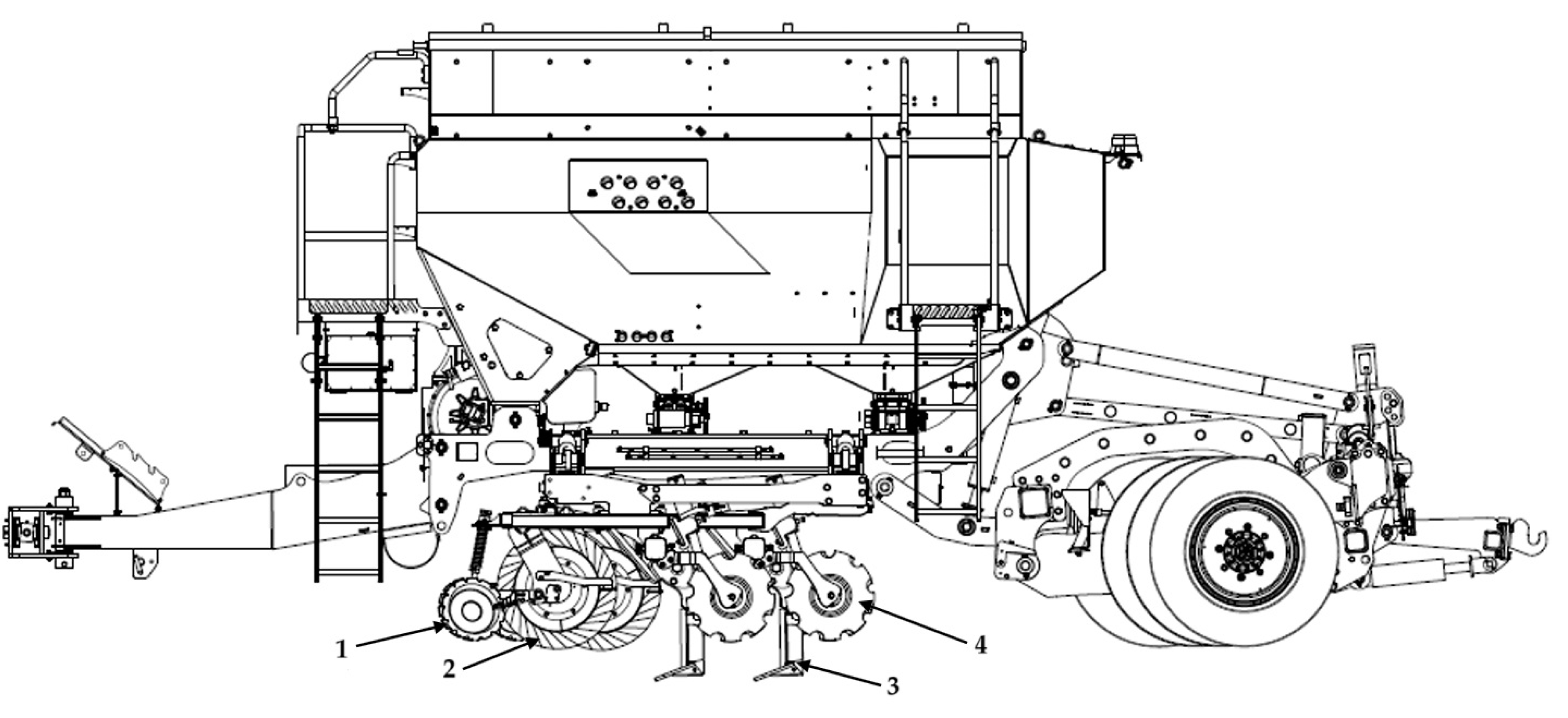 1
2
3
4