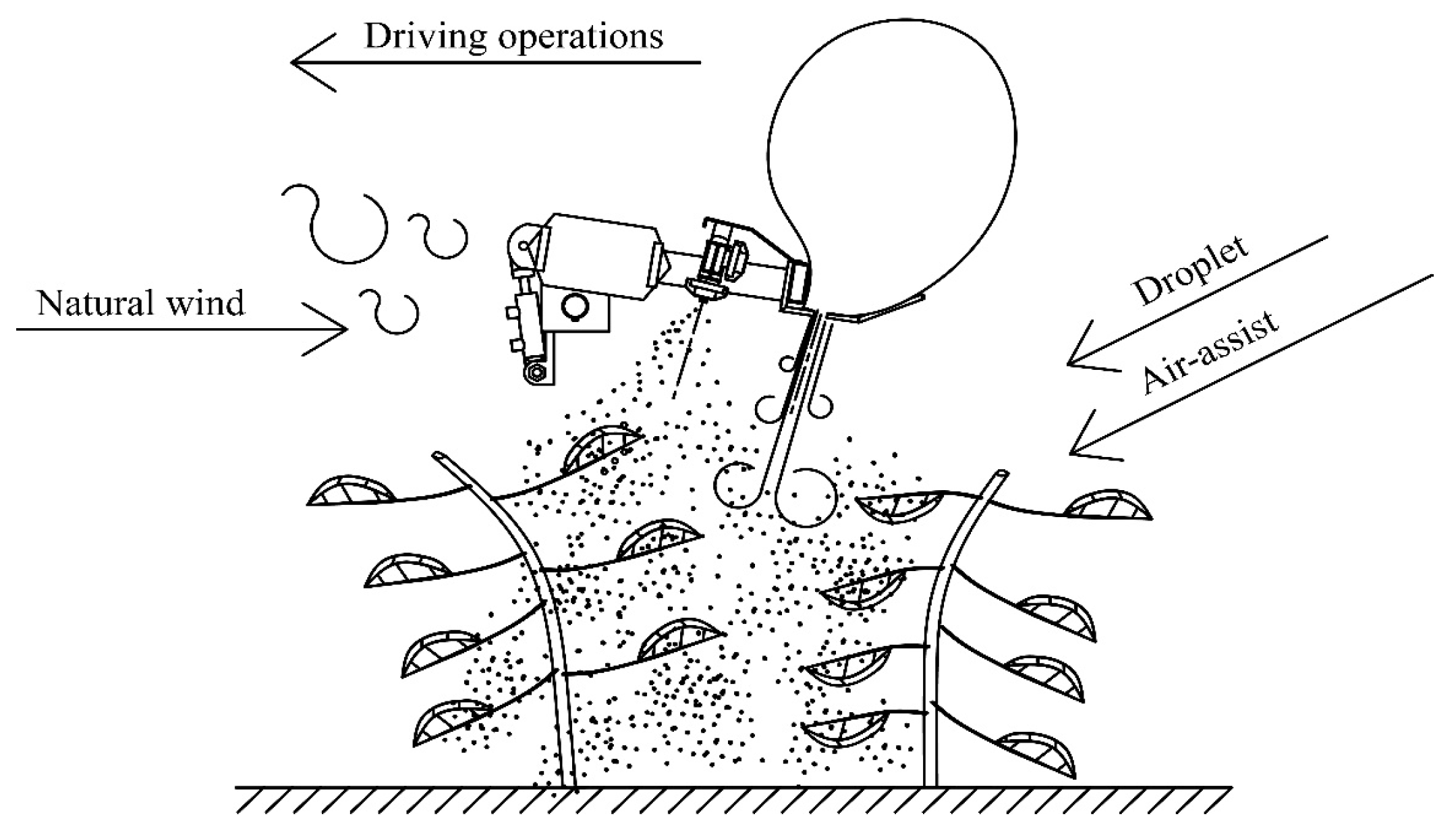 Driving operations

Natural wind

Droplet

Air-assist