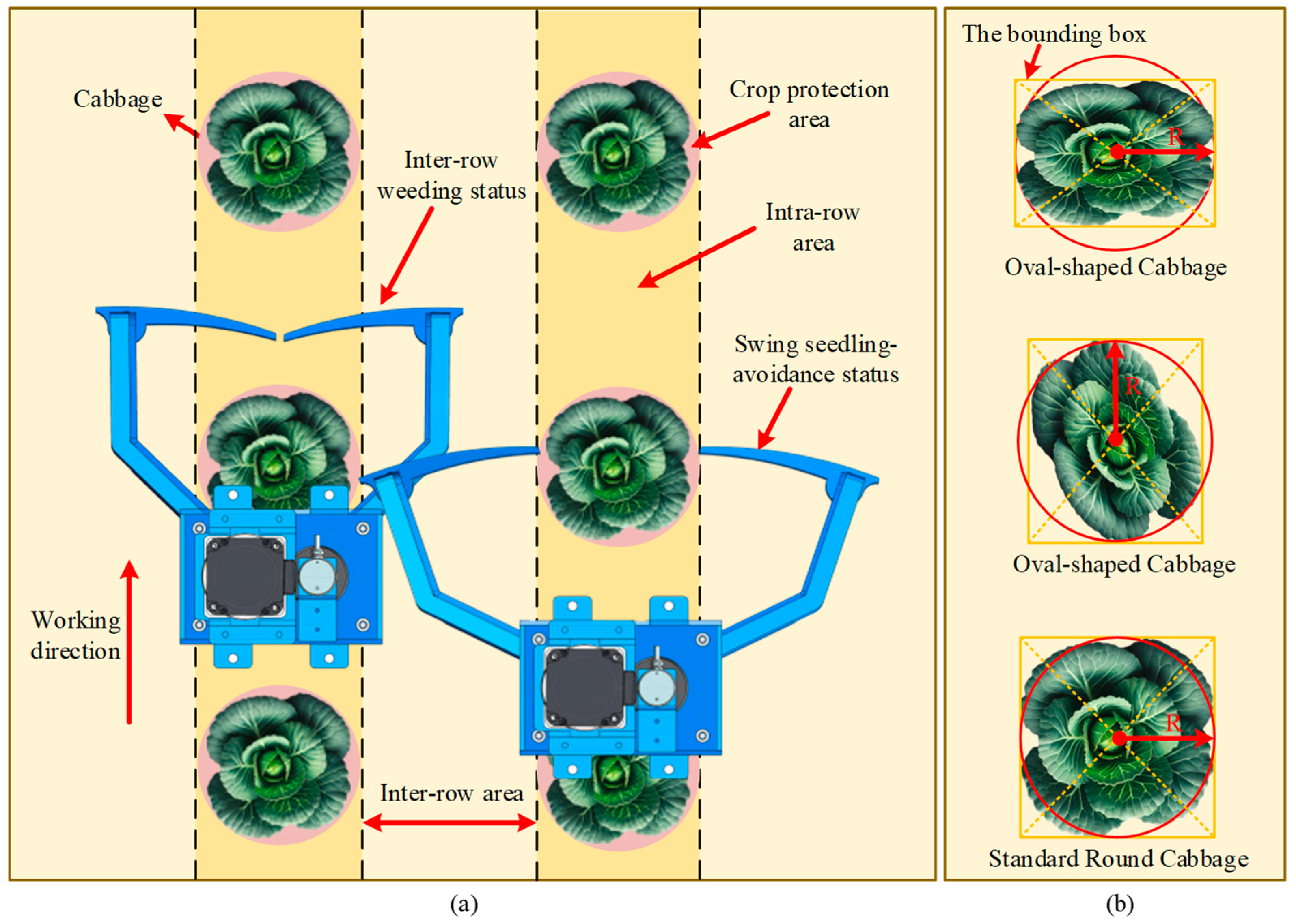 Cabbage

Inter-row weeding status

Crop protection area

Intra-row area

Swing seedling-avoidance status

Working direction

Inter-row area

(a)

The bounding box

R

Oval-shaped Cabbage

R

Oval-shaped Cabbage

R

Standard Round Cabbage

(b)