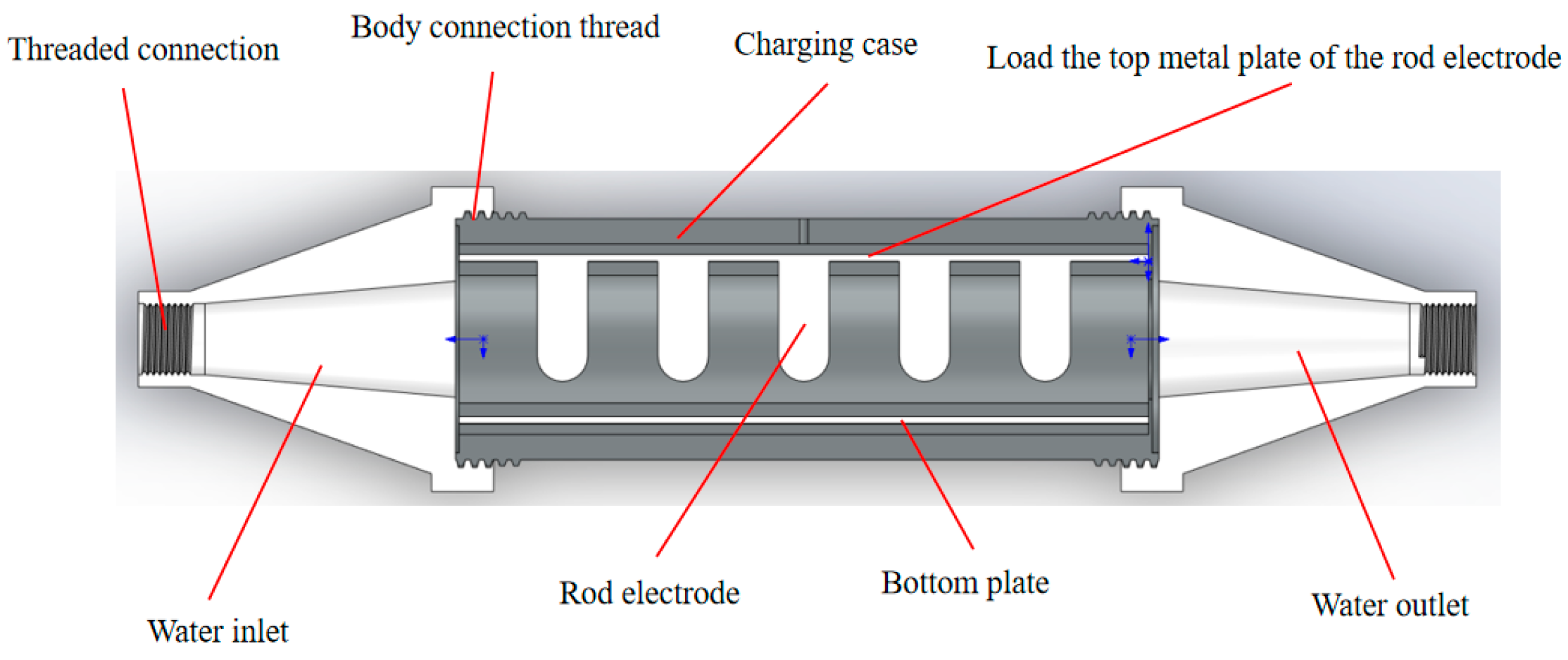 Threaded connection

Body connection thread

Charging case

Load the top metal plate of the rod electrode

Water inlet

Rod electrode

Bottom plate

Water outlet