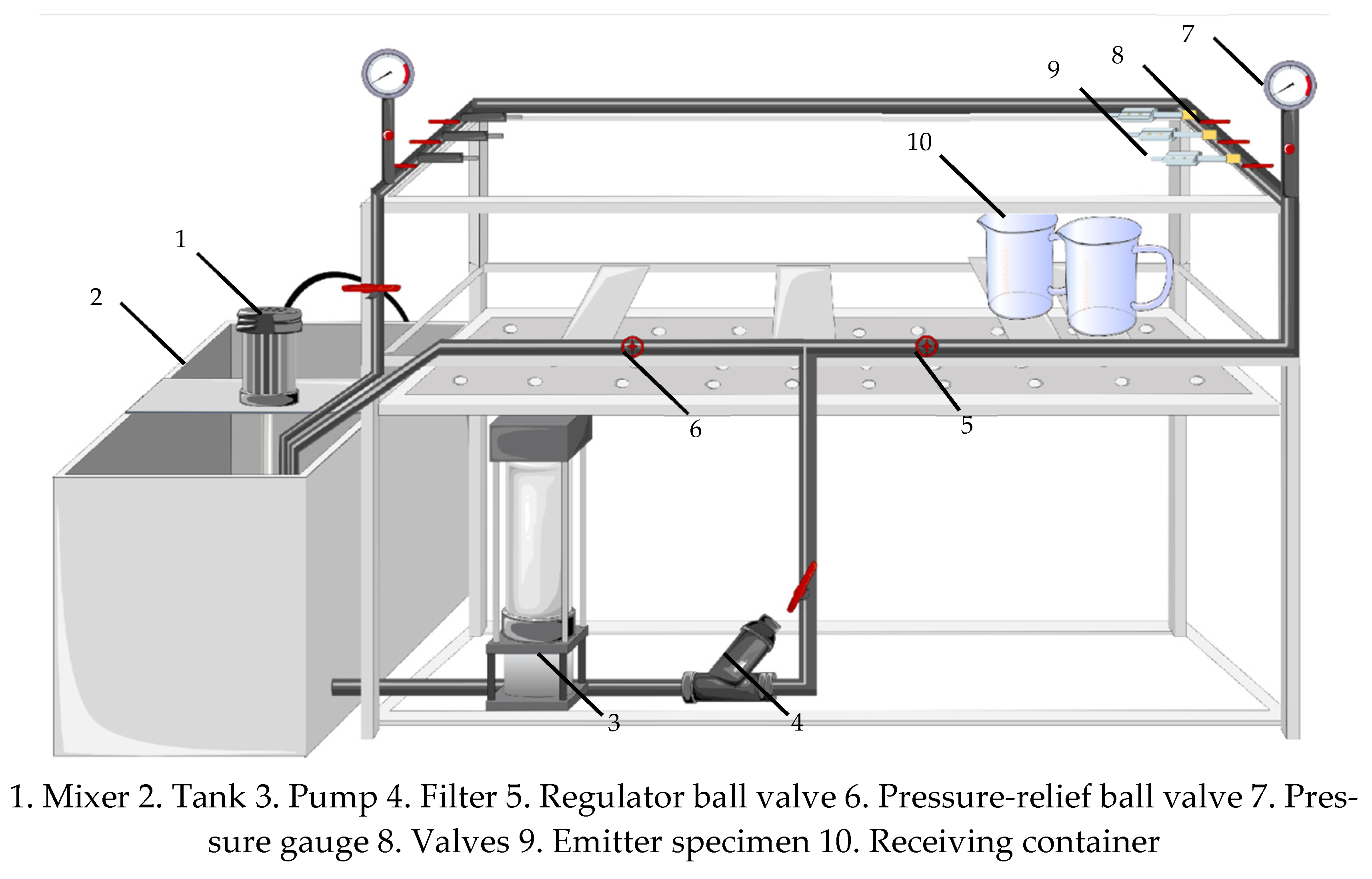 7

8

9

10

1

2

6

5

3

4

1. Mixer 2. Tank 3. Pump 4. Filter 5. Regulator ball valve 6. Pressure-relief ball valve 7. Pressure gauge 8. Valves 9. Emitter specimen 10. Receiving container