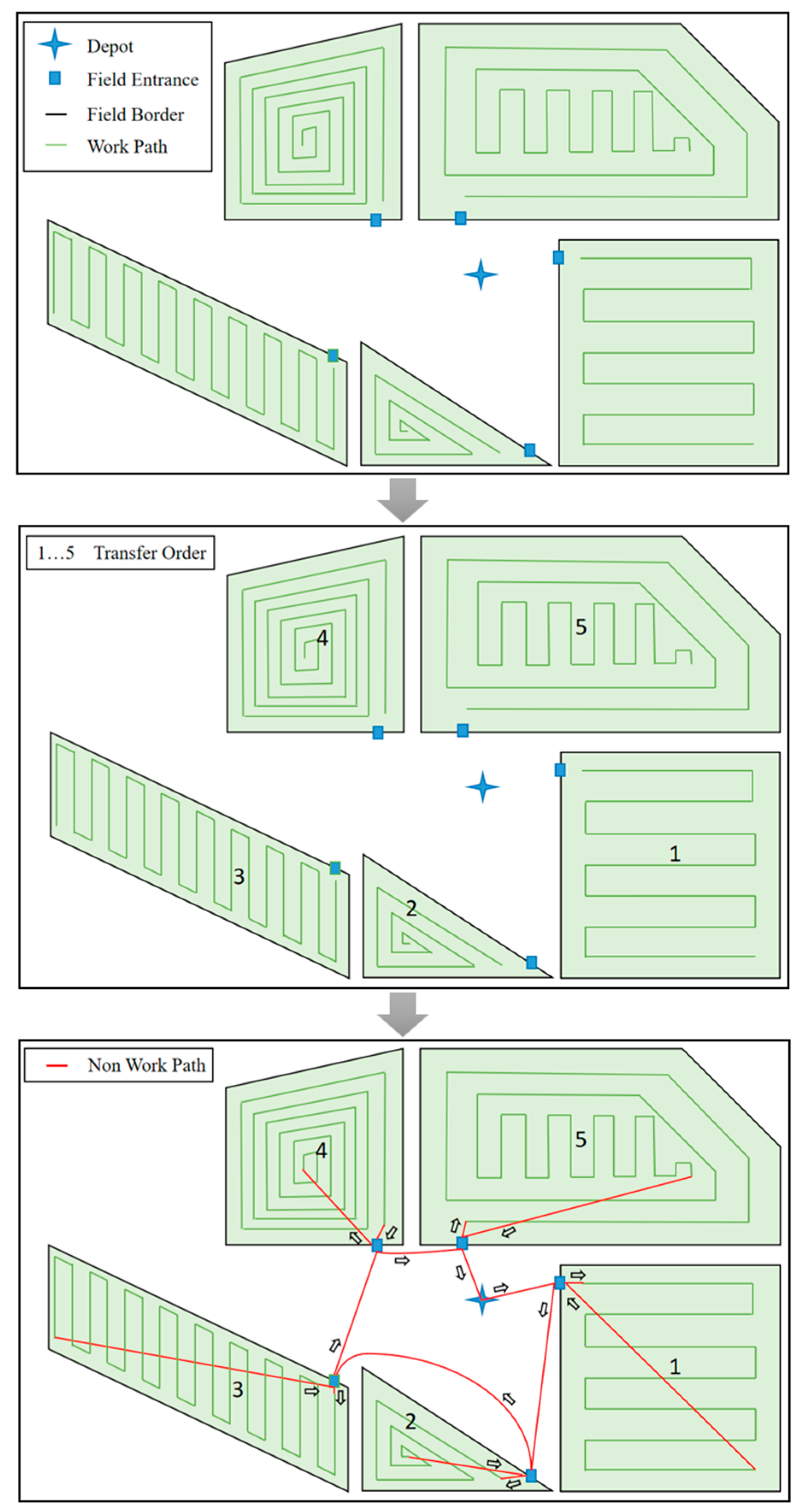 Depot
Field Entrance
Field Border
Work Path

1…5 Transfer Order
4
5
1
3
2

Non Work Path
4
5
1
3
2