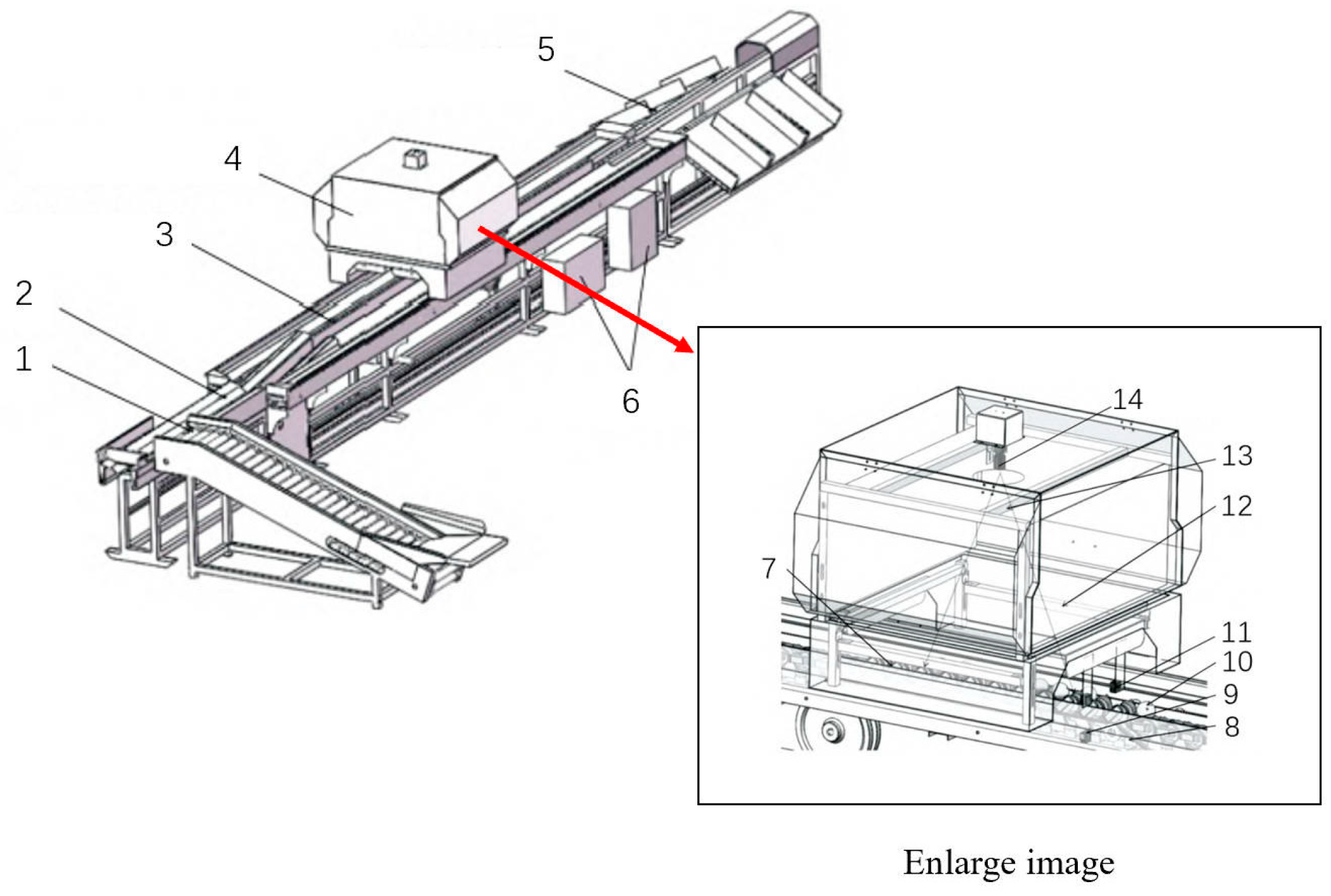 5
4
3
2
1
6
14
13
12
7
11
10
9
8
Enlarge image