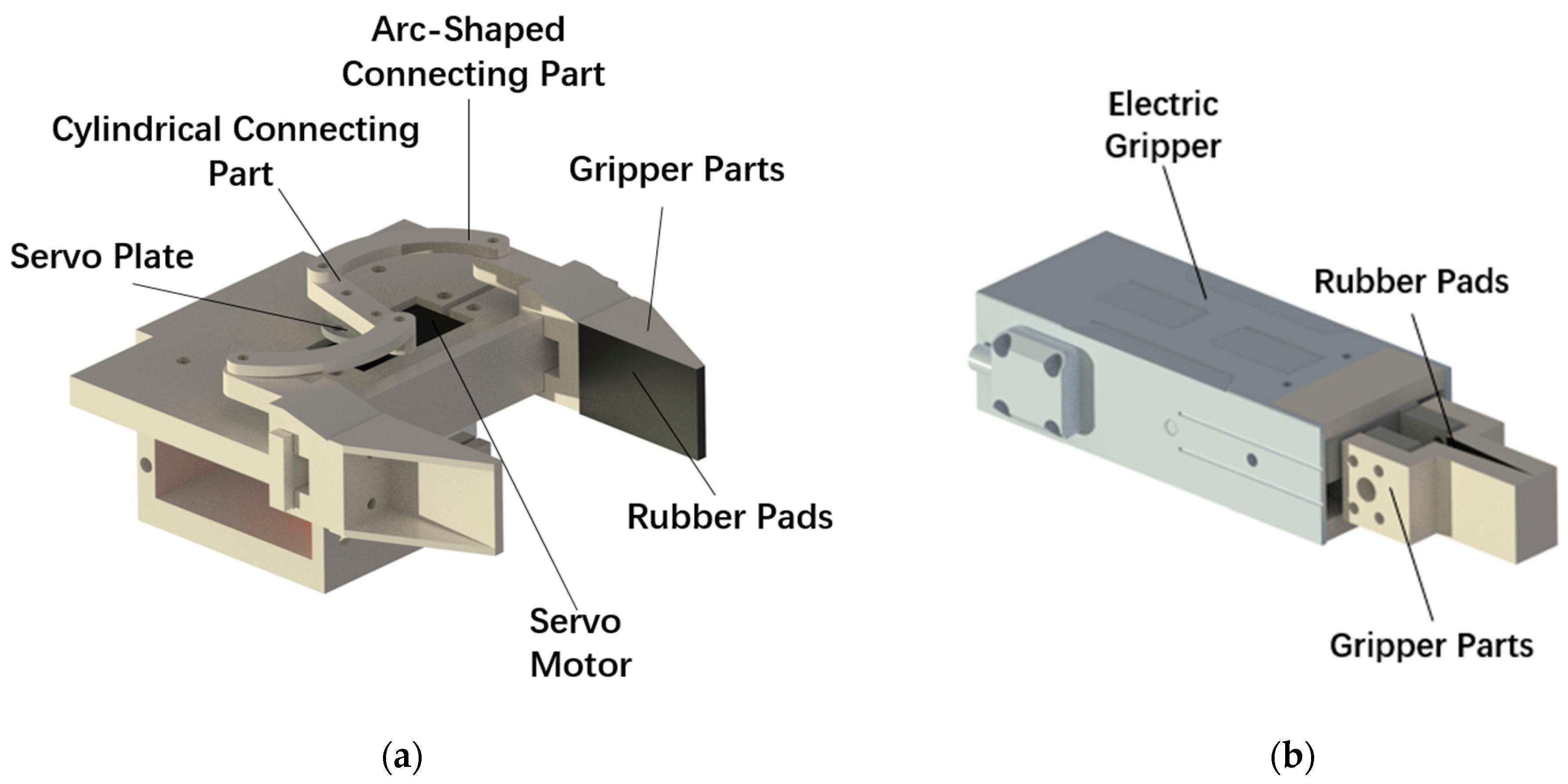 Arc-Shaped Connecting Part

Cylindrical Connecting Part

Gripper Parts

Servo Plate

Rubber Pads

Servo Motor

(a)

Electric Gripper

Rubber Pads

Gripper Parts

(b)