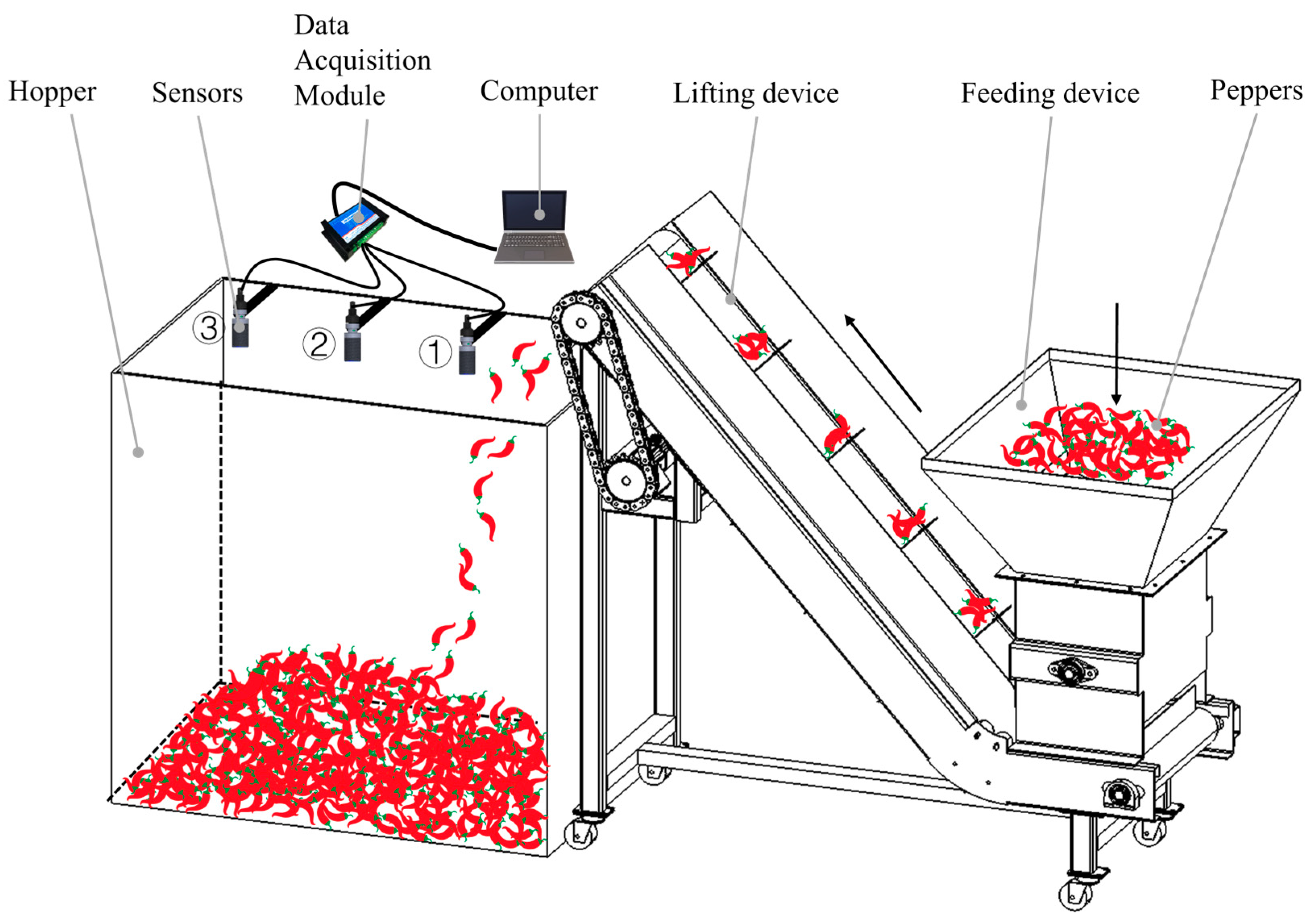 Hopper

Sensors

Data Acquisition Module

Computer

Lifting device

Feeding device

Peppers

③

②

①