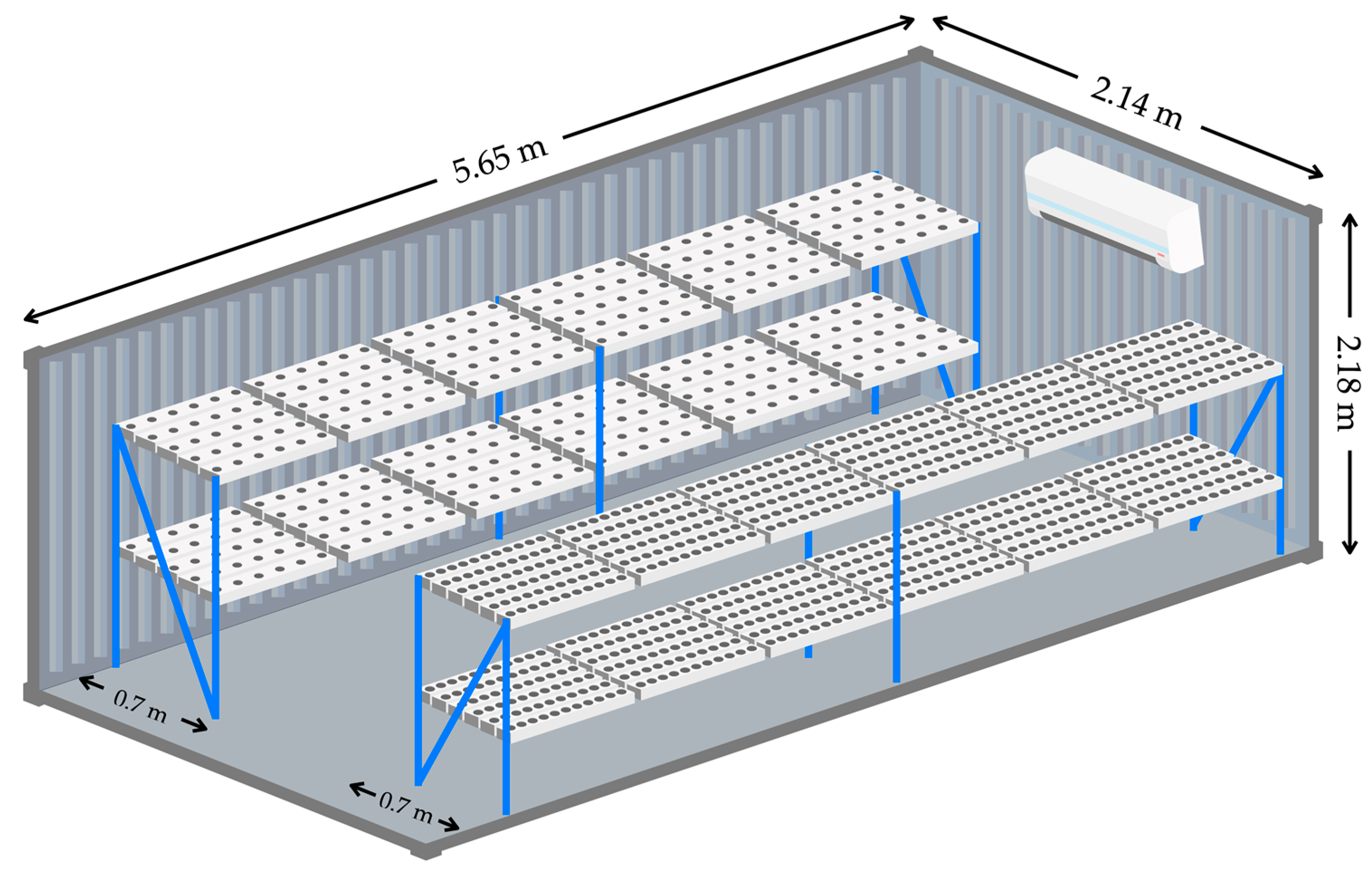 5.65 m
2.14 m
2.18 m
0.7 m
0.7 m