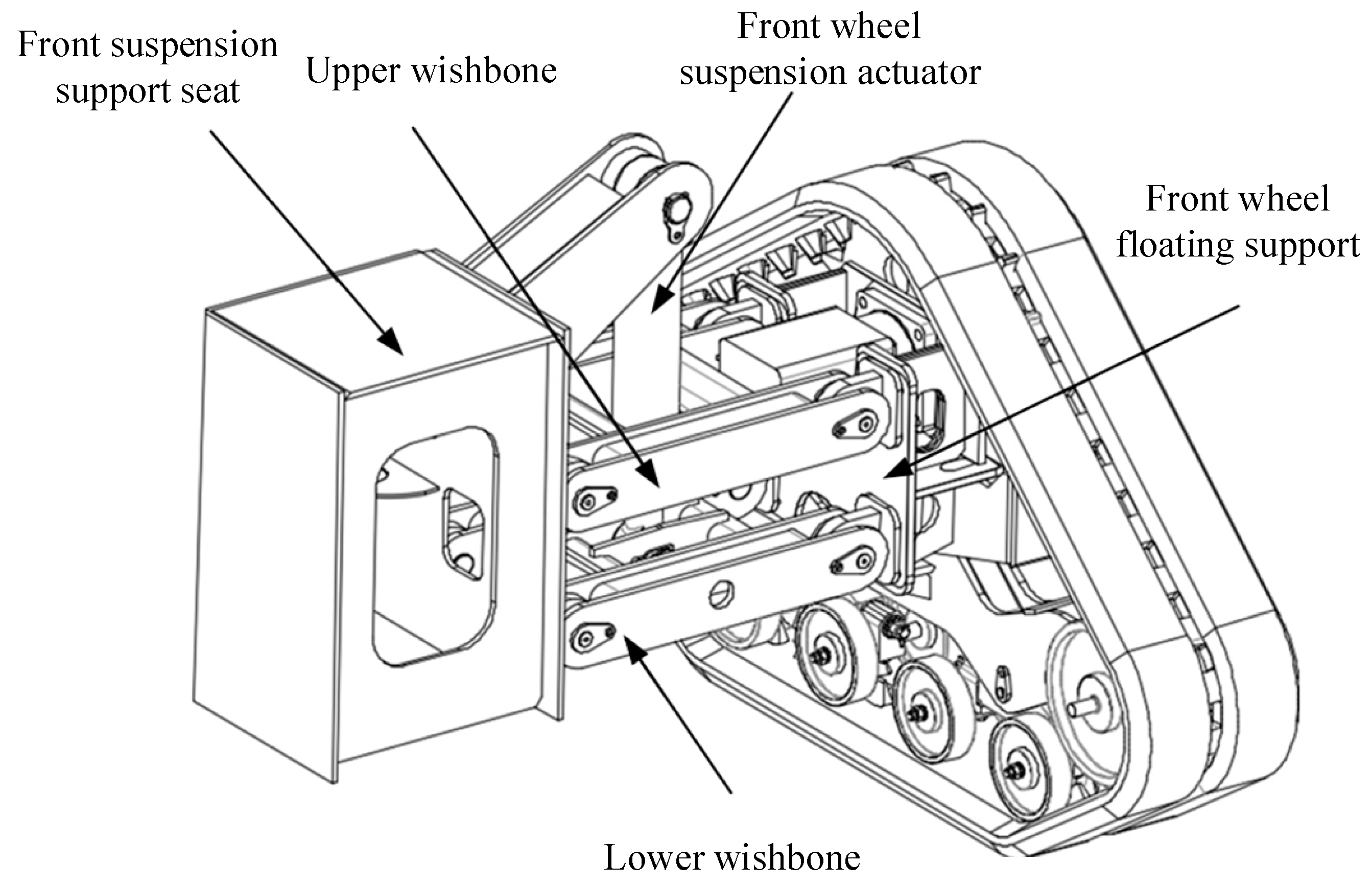 Front suspension support seat

Upper wishbone

Front wheel suspension actuator

Front wheel floating support

Lower wishbone