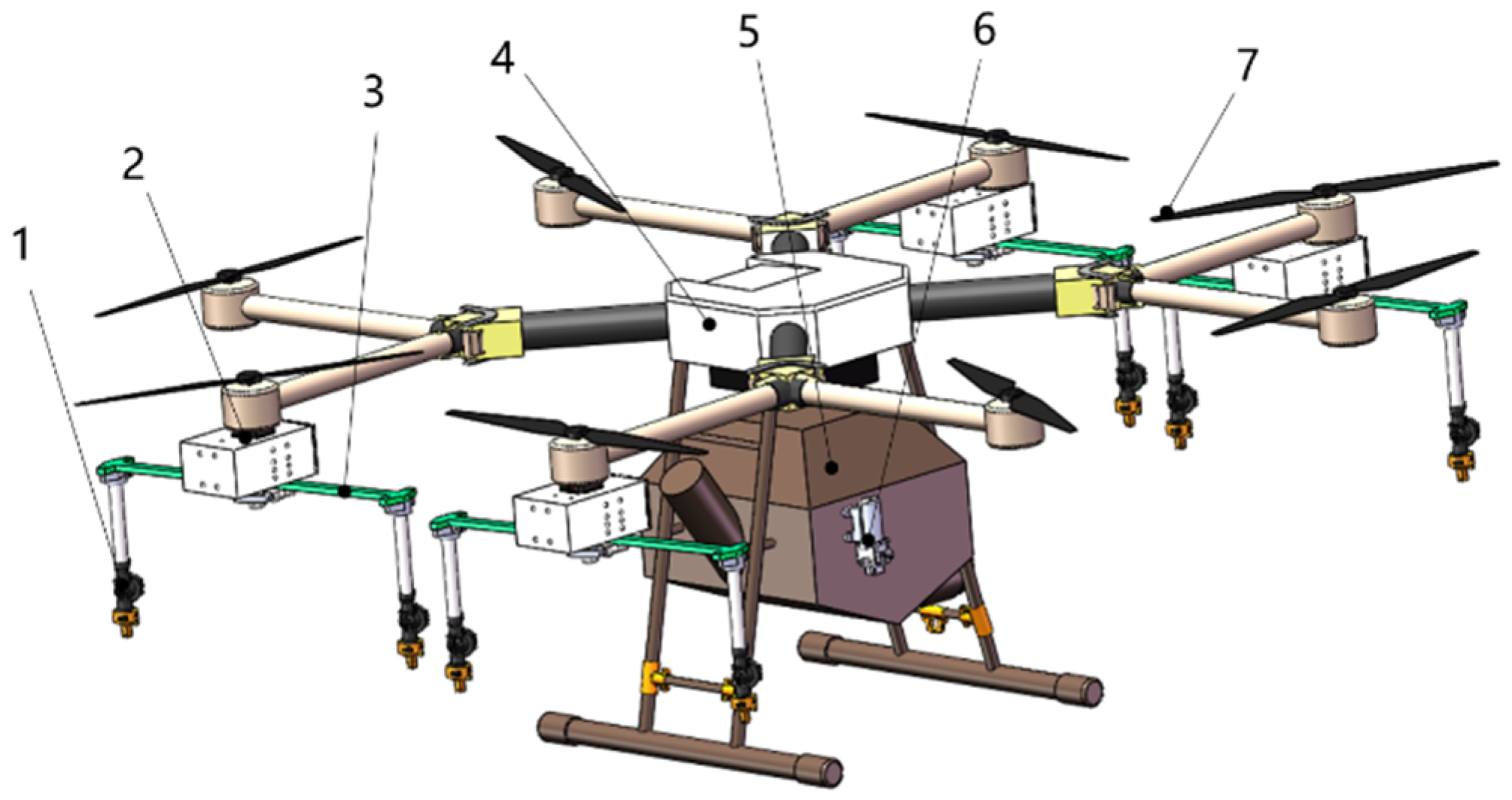 1
2
3
4
5
6
7