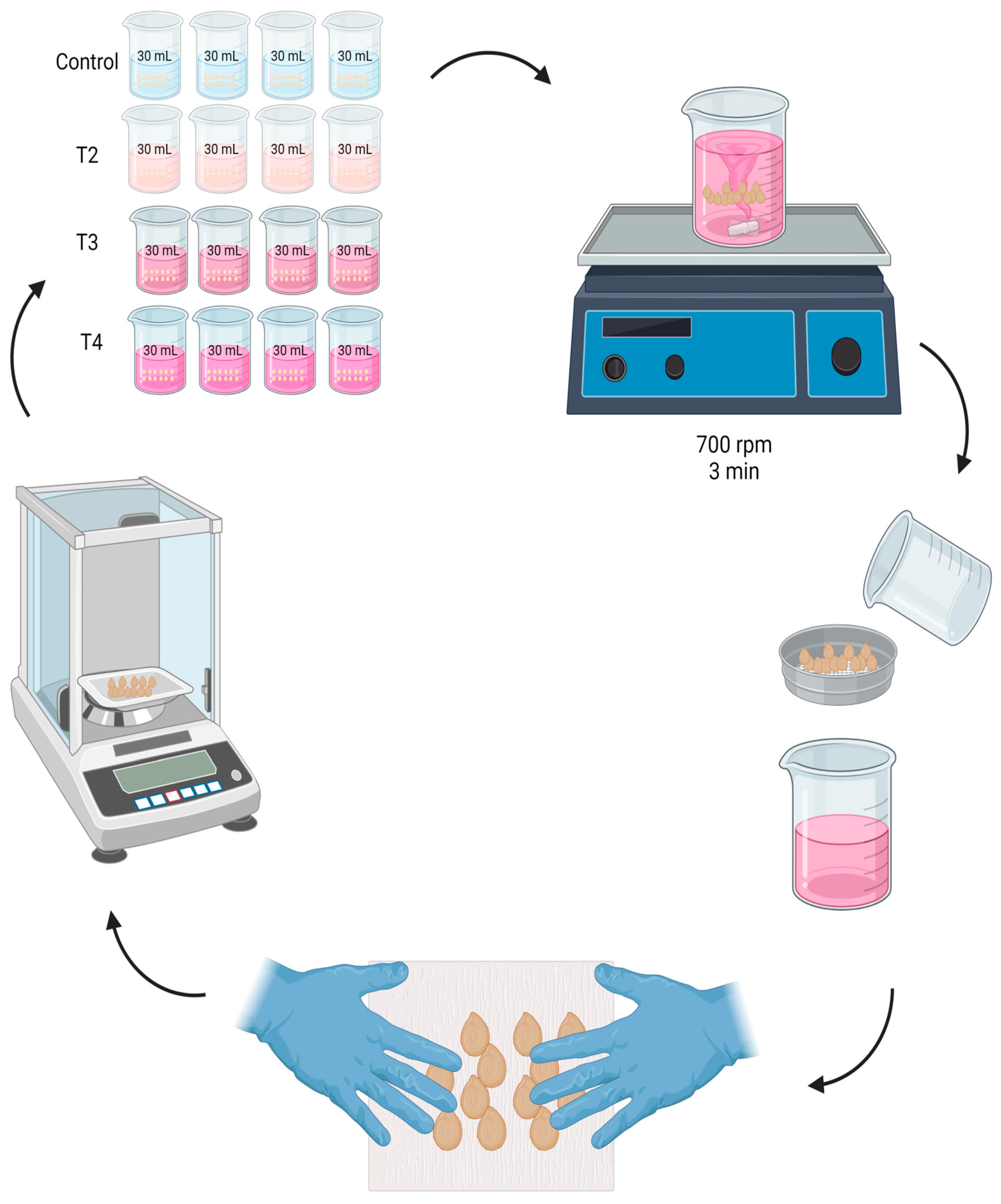 Control 30 mL 30 mL 30 mL 30 mL
T2 30 mL 30 mL 30 mL 30 mL
T3 30 mL 30 mL 30 mL 30 mL
T4 30 mL 30 mL 30 mL 30 mL

700 rpm
3 min