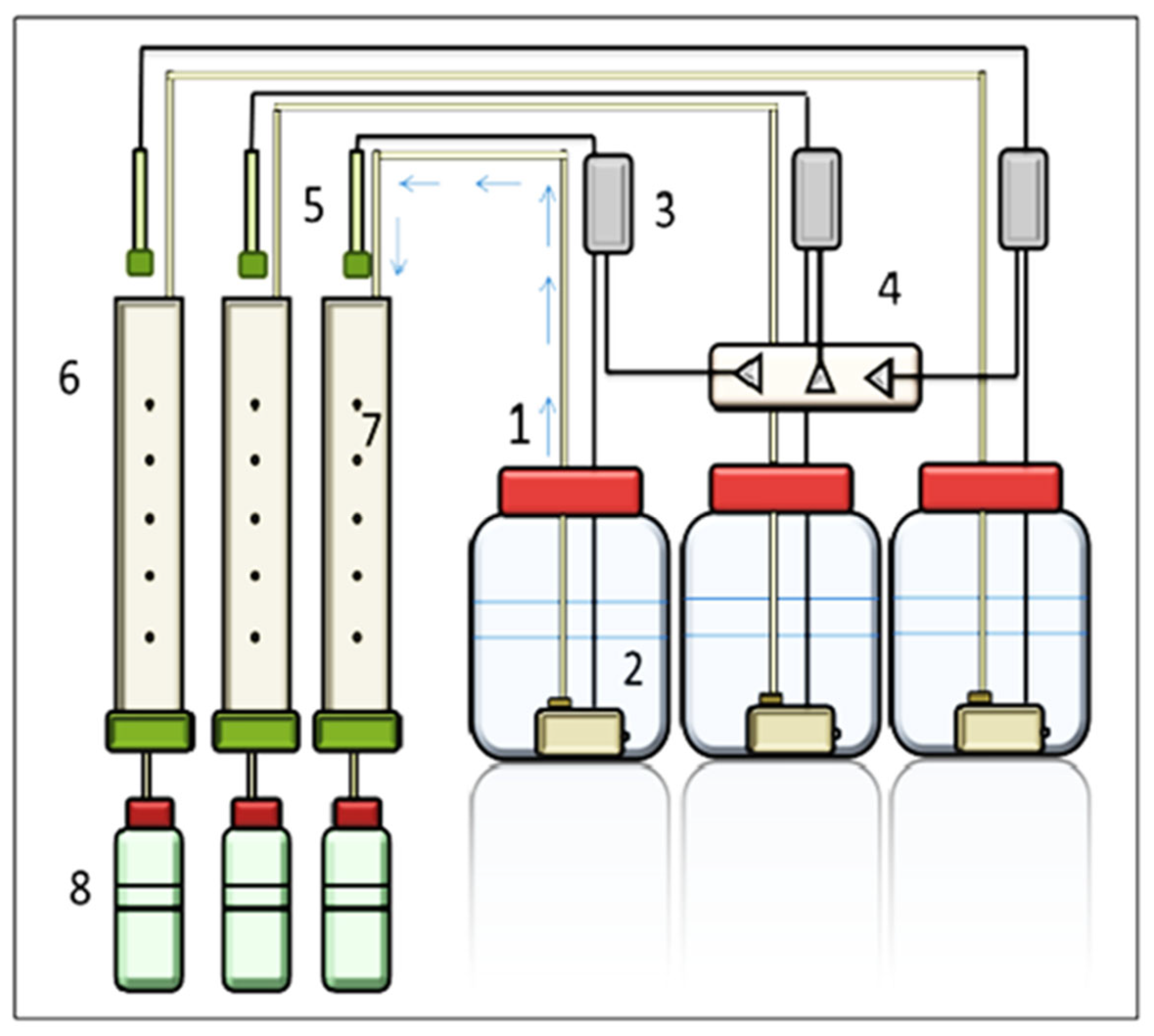 5
3
4
6
7
1
2
8