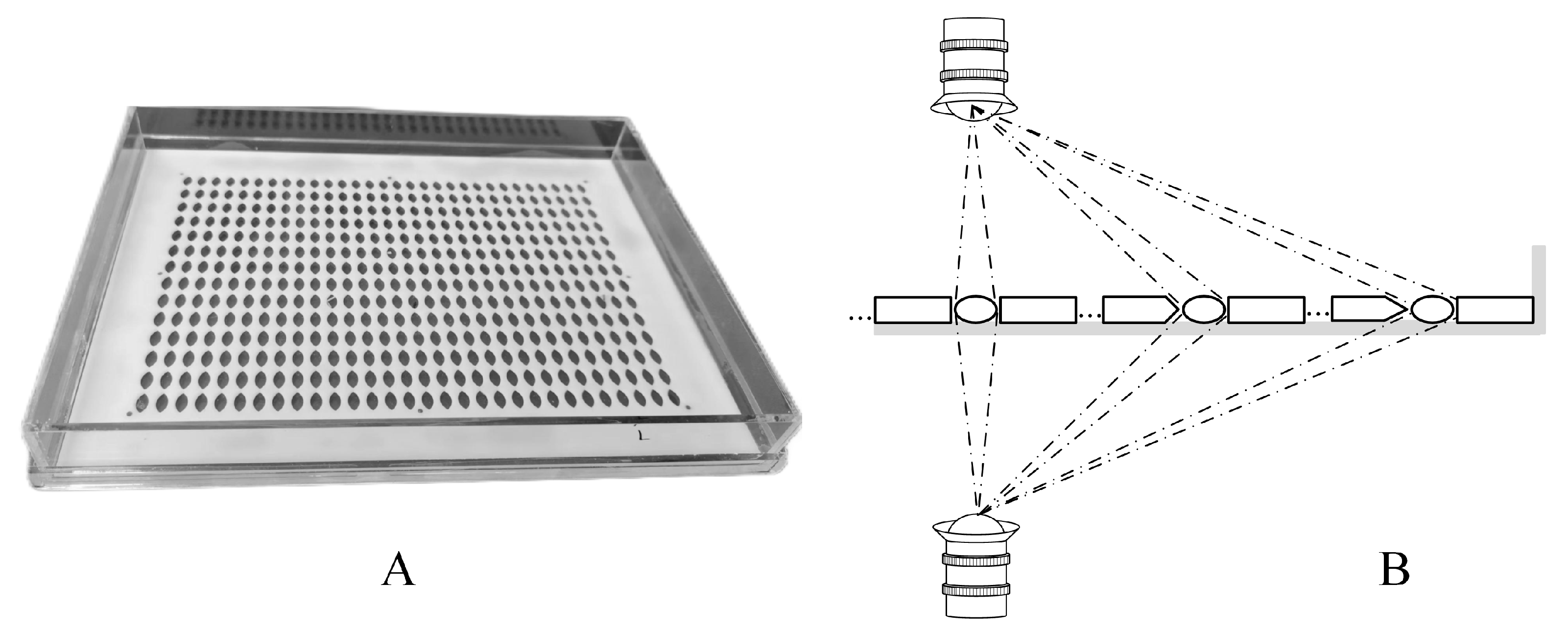 A

B