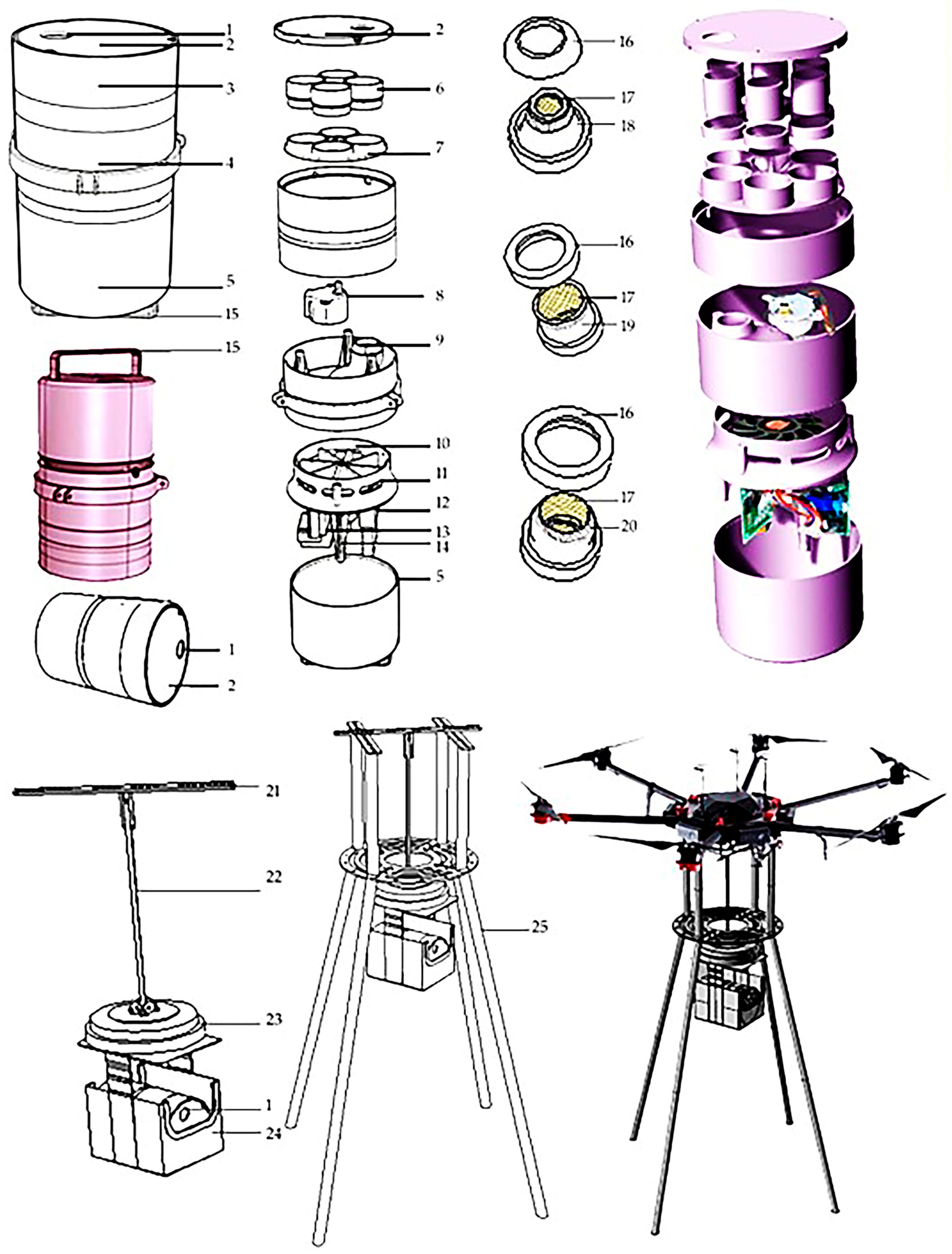 1
2
3
4
5
15
15
1
2
2
6
7
8
9
10
11
12
13
14
5
16
17
18
16
17
19
16
17
20
21
22
23
1
24
25