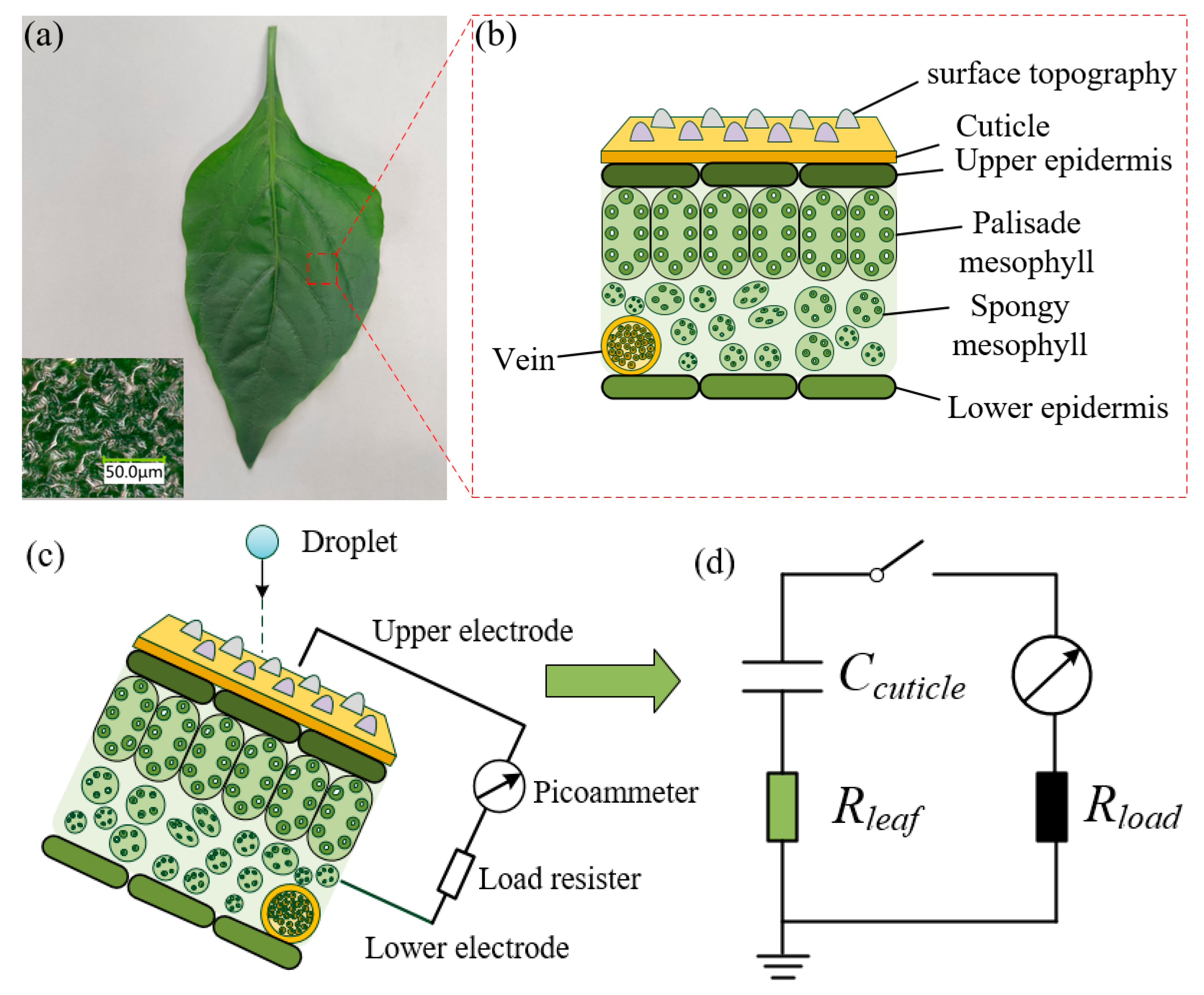 (a)

50.0μm

(b)

surface topography

Cuticle

Upper epidermis

Palisade mesophyll

Spongy mesophyll

Vein

Lower epidermis

(c)

Droplet

Upper electrode

Picoammeter

Load resister

Lower electrode

(d)

$C_{cuticle}$

$R_{leaf}$

$R_{load}$