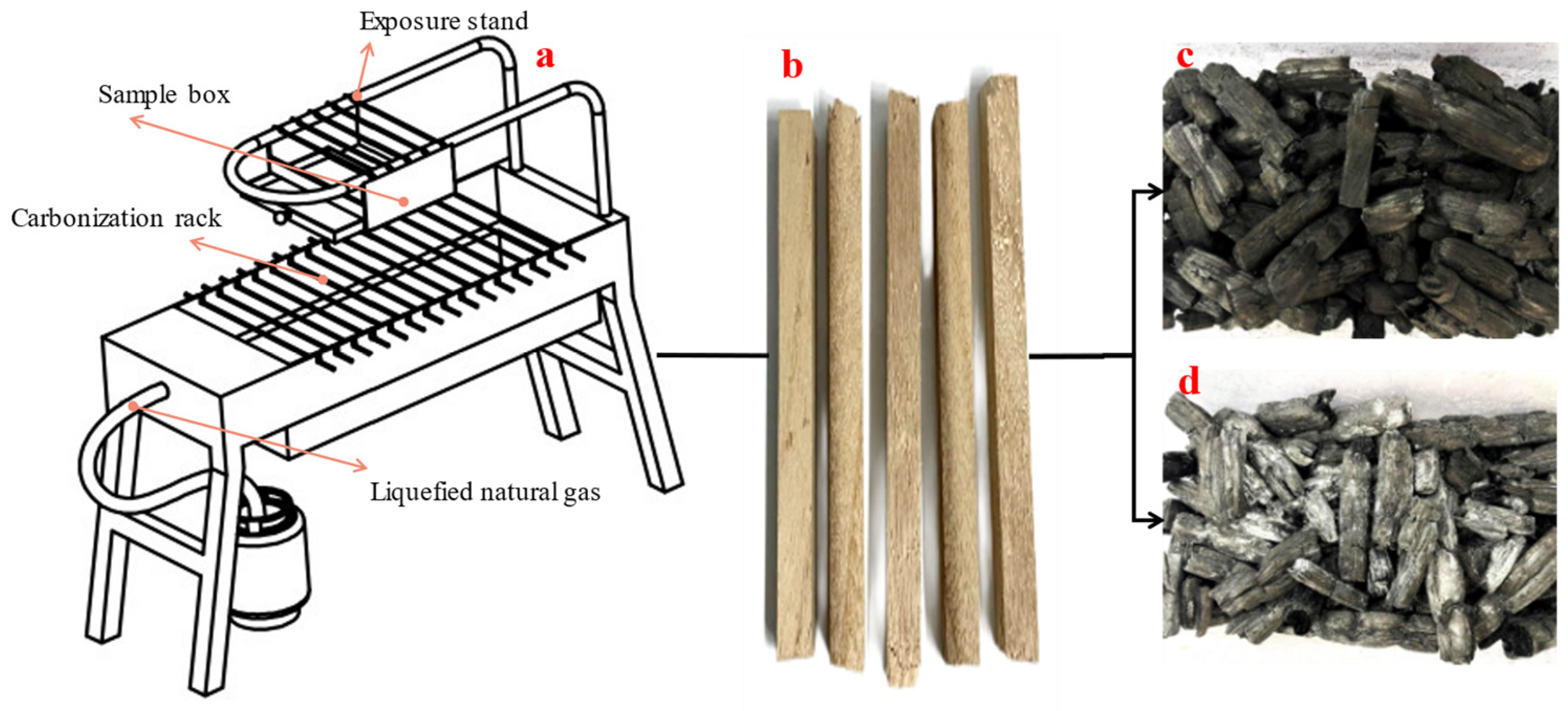 Exposure stand

a

Sample box

Carbonization rack

Liquefied natural gas

b

c

d