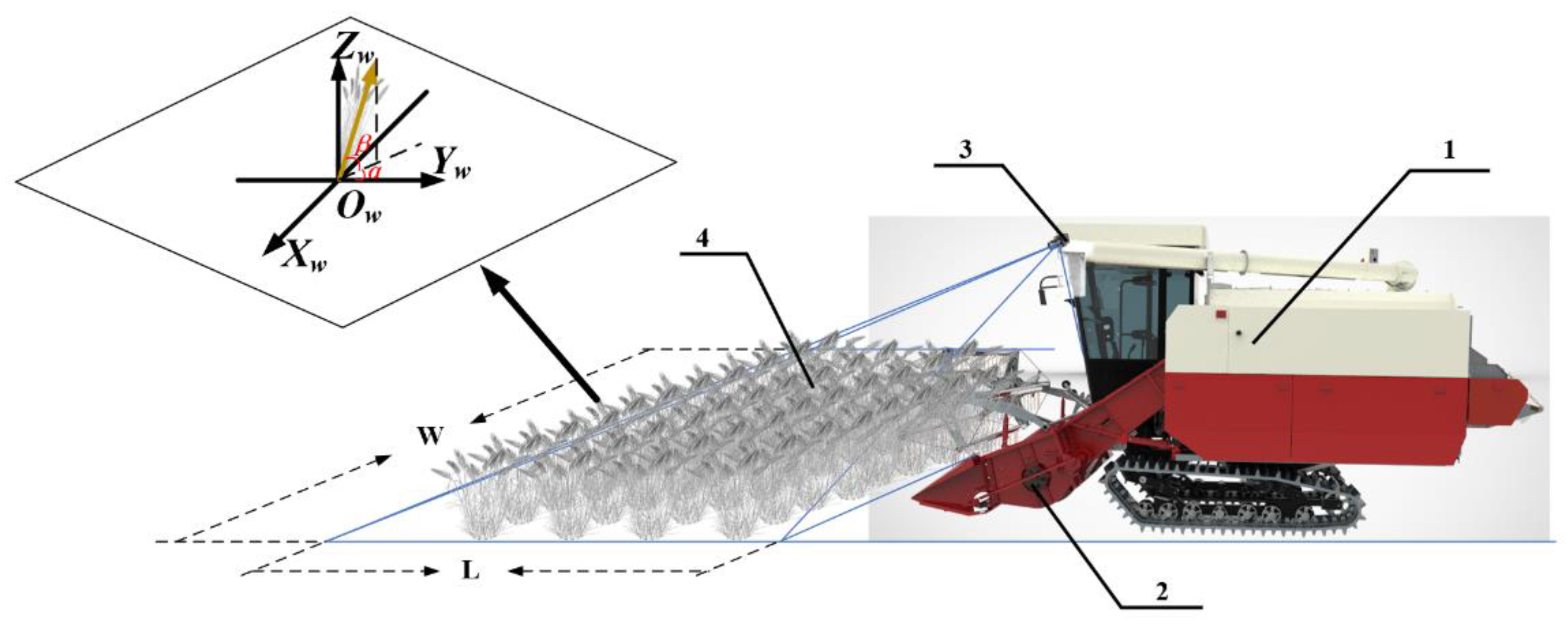 $Z_w$
$\beta$
$\alpha$
$Y_w$
$O_w$
$X_w$
3
1
4
W
L
2