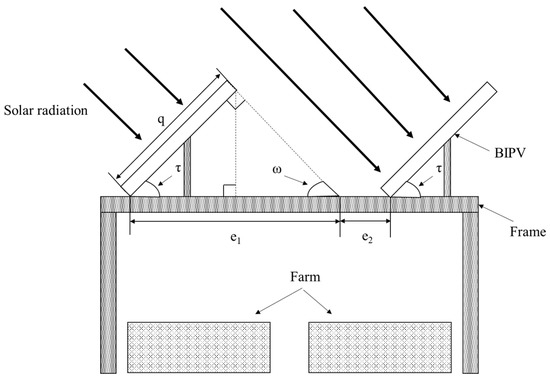 Solar radiation

q

$\tau$

$\omega$

$\tau$

BIPV

Frame

$e_1$

$e_2$

Farm