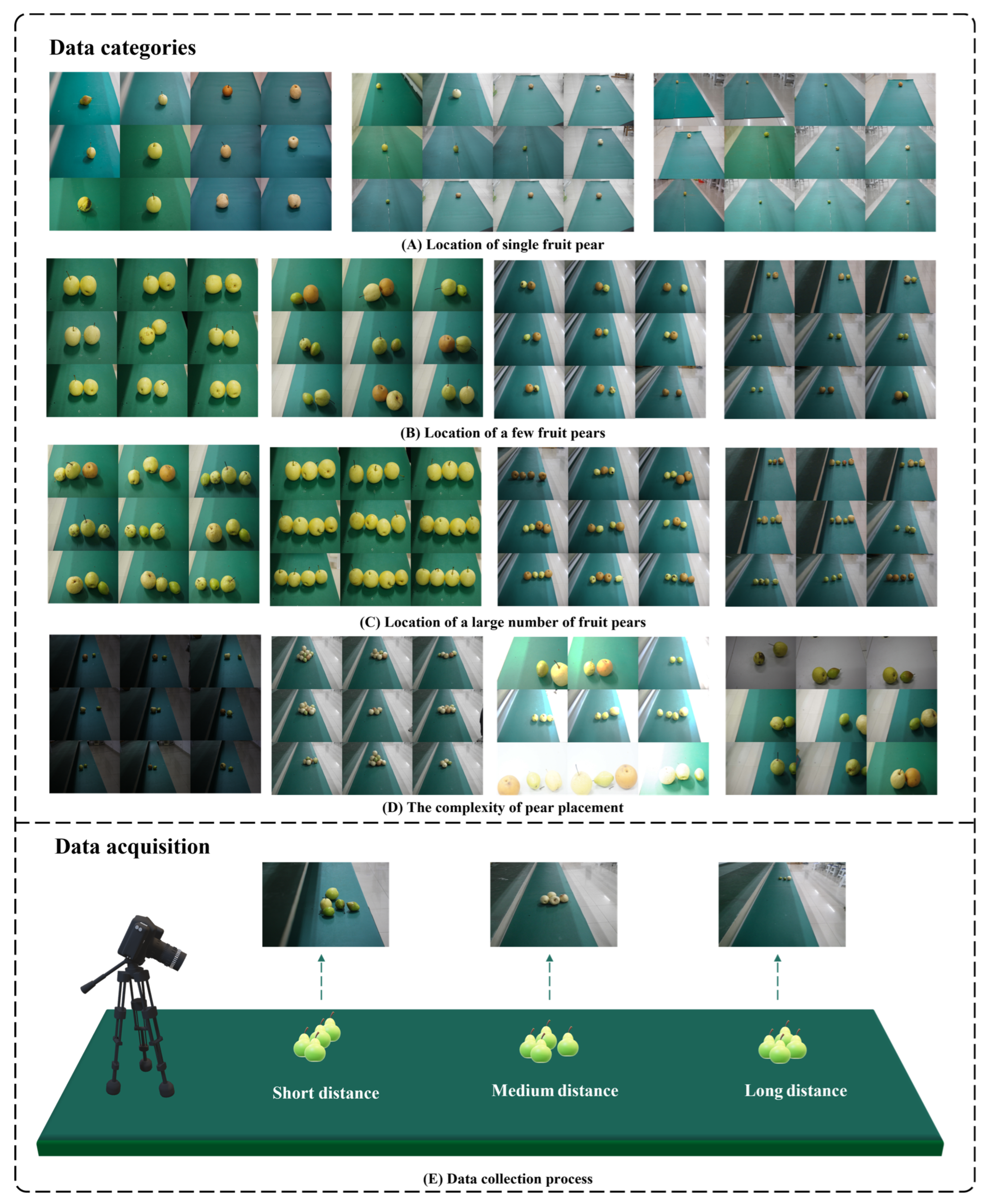 Data categories

(A) Location of single fruit pear

(B) Location of a few fruit pears

(C) Location of a large number of fruit pears

(D) The complexity of pear placement

Data acquisition

Short distance

Medium distance

Long distance

(E) Data collection process