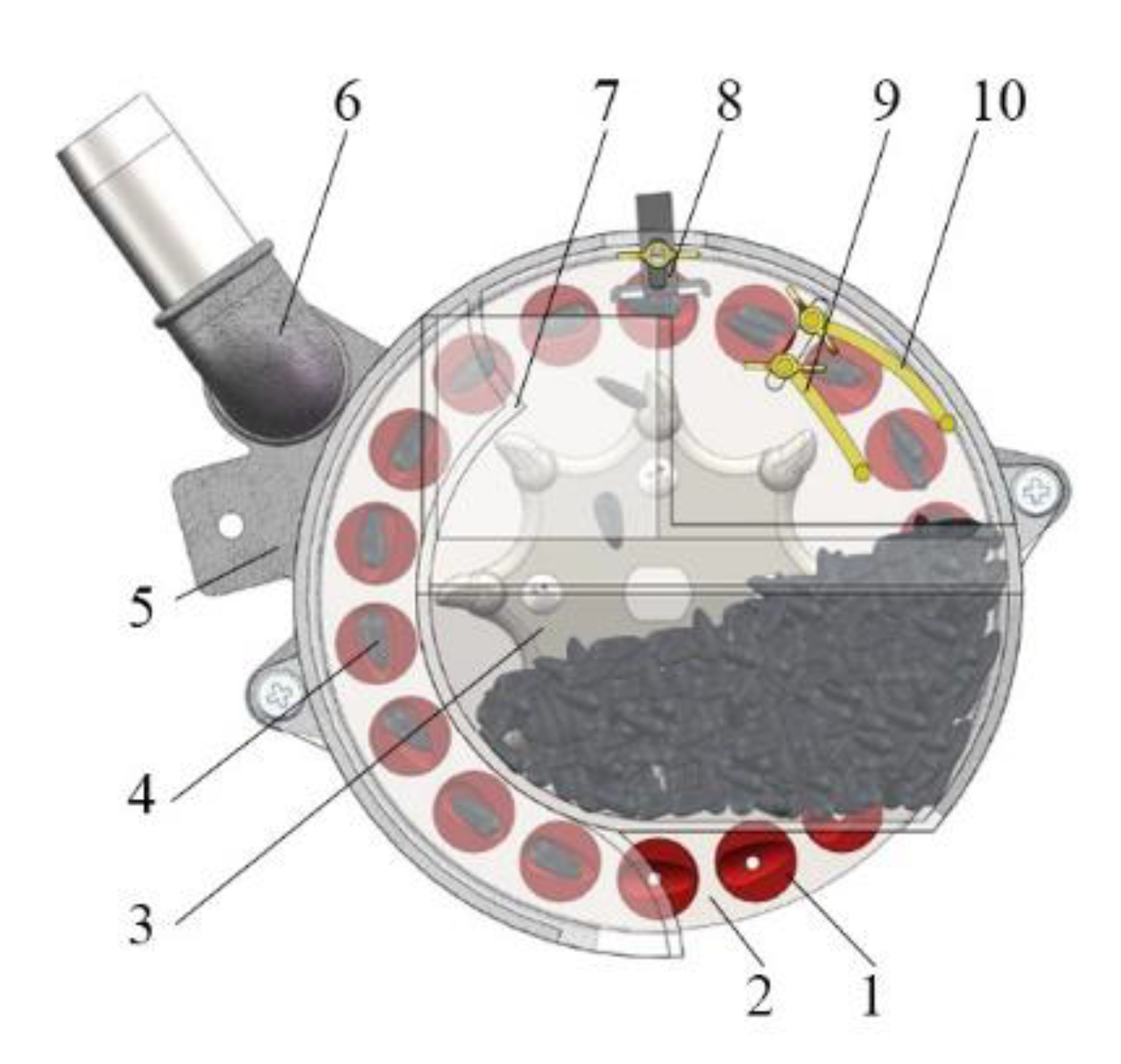 6
7
8
9
10
5
4
3
2
1