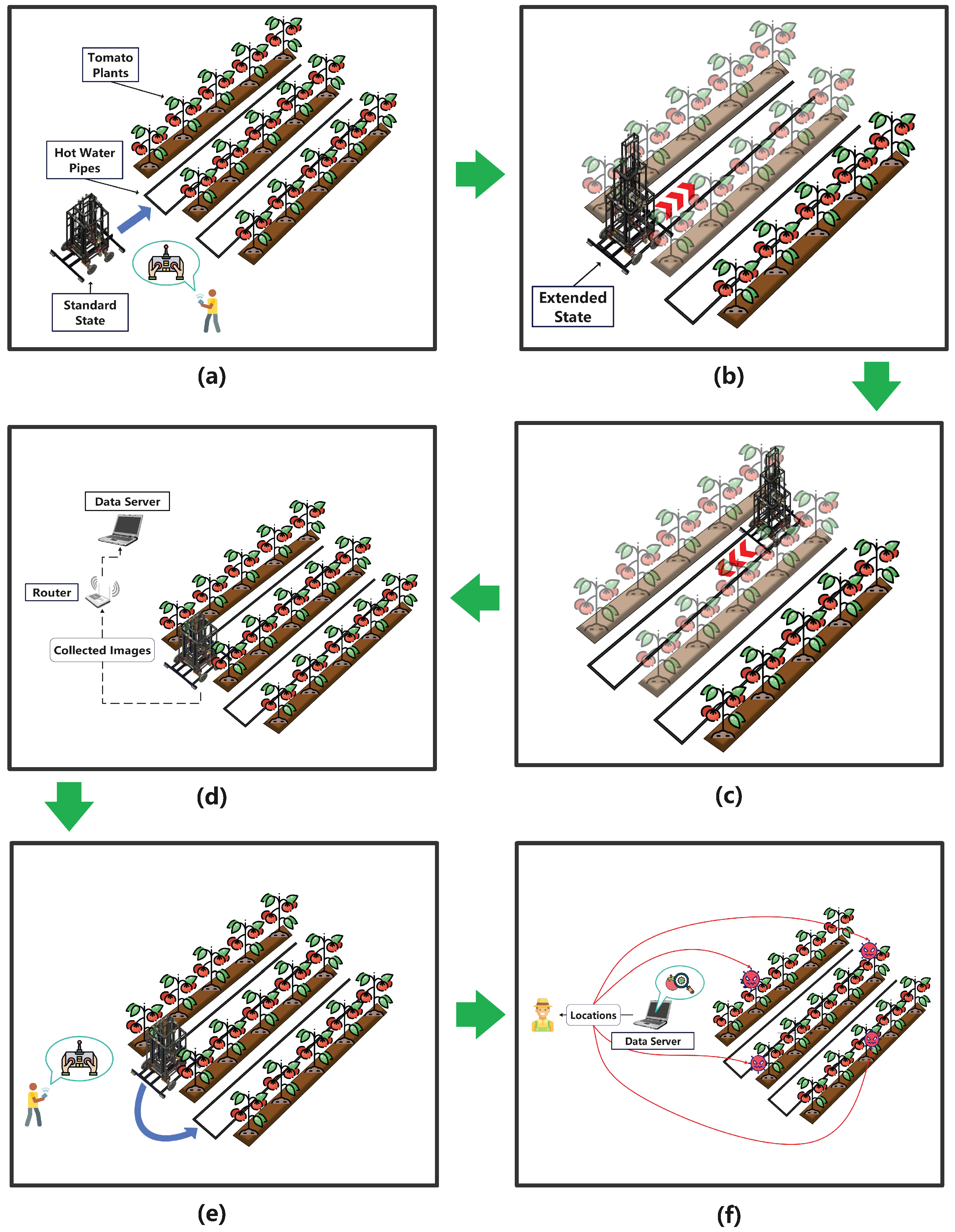 Tomato Plants

Hot Water Pipes

Standard State

(a)

Extended State

(b)

Data Server

Router

Collected Images

(d)

(c)

(e)

Locations

Data Server

(f)